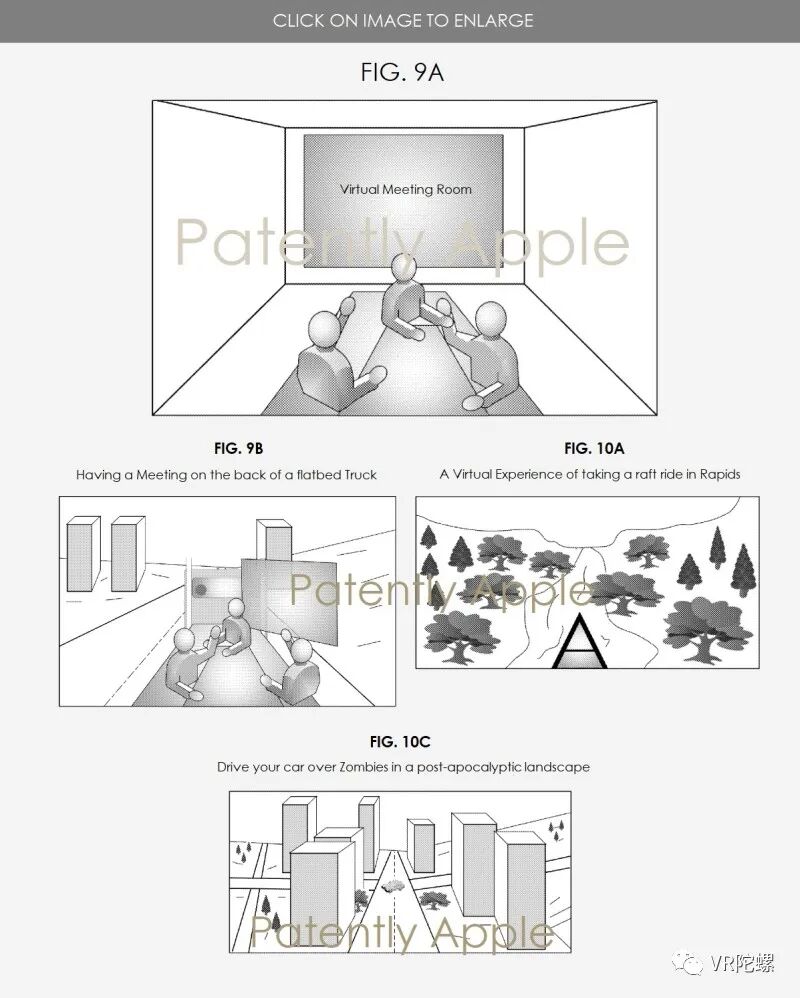 CLICK ON IMAGE TO ENLARGE

FIG. 9A

Virtual Meeting Room

Patently Apple

FIG. 9B

Having a Meeting on the back of a flatbed Truck

Patently Apple

FIG. 10A

A Virtual Experience of taking a raft ride in Rapids

A

FIG. 10C

Drive your car over Zombies in a post-apocalyptic landscape

Patently Apple

VR陀螺