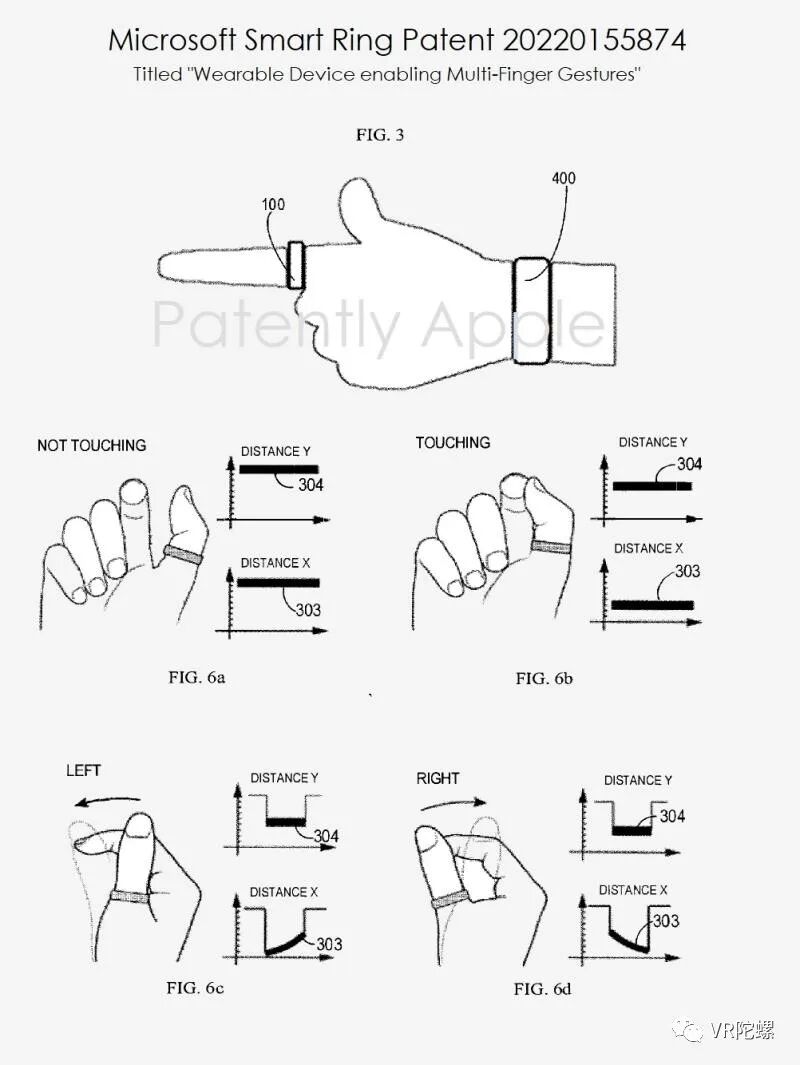 Microsoft Smart Ring Patent 20220155874
Titled "Wearable Device enabling Multi-Finger Gestures"

FIG. 3

100

400

Patently Apple

NOT TOUCHING

DISTANCE Y

304

DISTANCE X

303

FIG. 6a

TOUCHING

DISTANCE Y

304

DISTANCE X

303

FIG. 6b

LEFT

DISTANCE Y

304

DISTANCE X

303

FIG. 6c

RIGHT

DISTANCE Y

304

DISTANCE X

303

FIG. 6d

VR陀螺