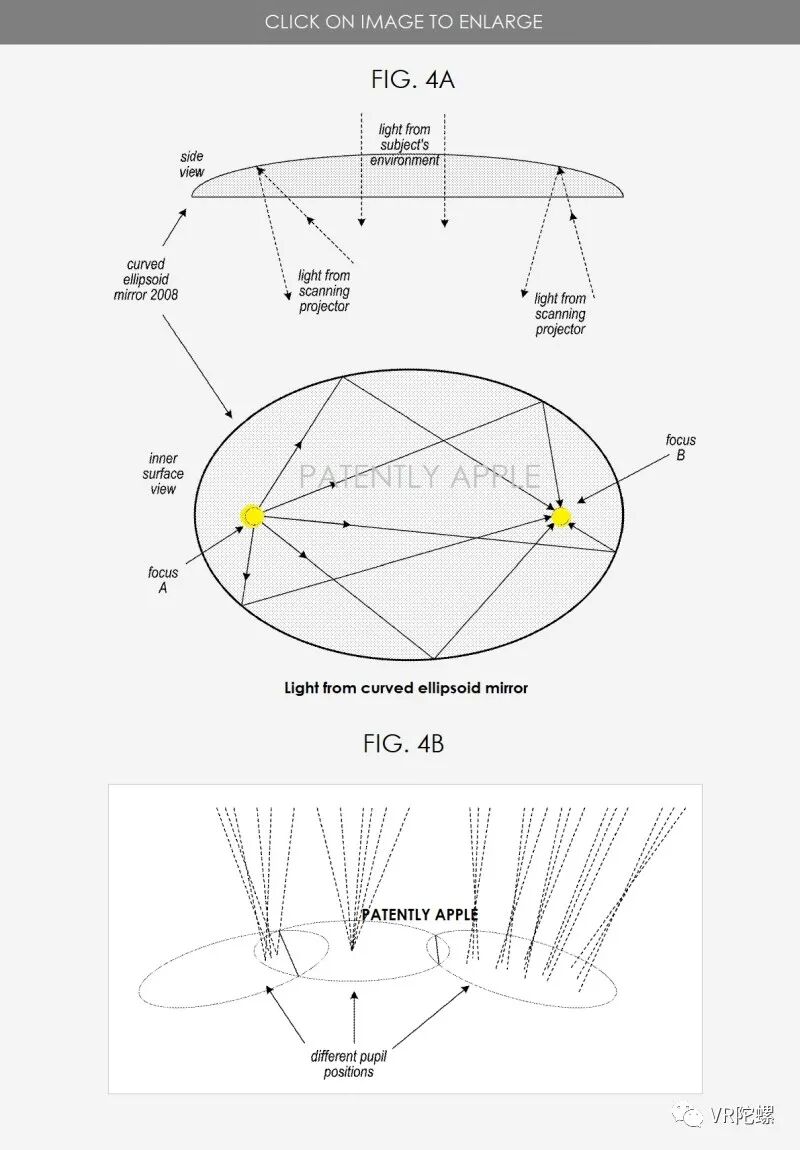 CLICK ON IMAGE TO ENLARGE

FIG. 4A

side view

light from subject's environment

curved ellipsoid mirror 2008

light from scanning projector

light from scanning projector

inner surface view

PATENTLY APPLE

focus B

focus A

Light from curved ellipsoid mirror

FIG. 4B

PATENTLY APPLE

different pupil positions

VR陀螺