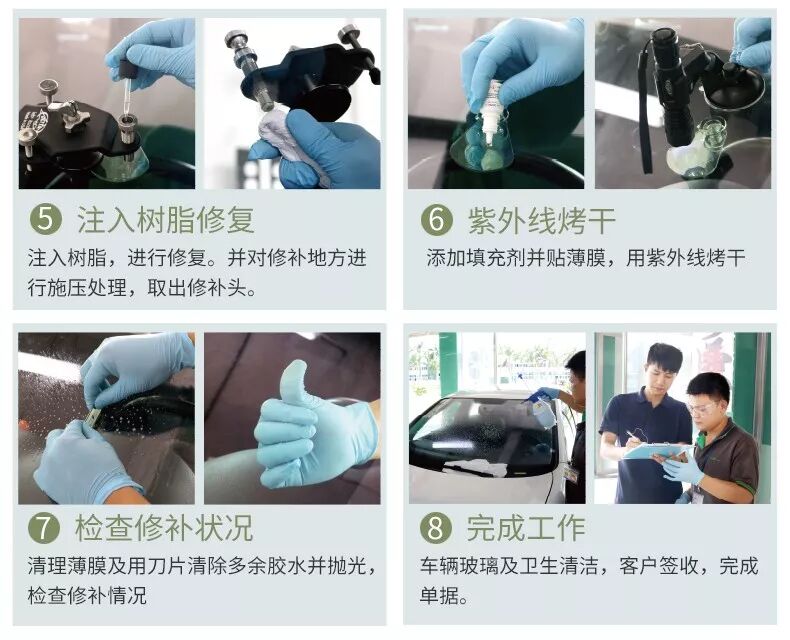 ⑤ 注入树脂修复

注入树脂，进行修复。并对修补地方进行施压处理，取出修补头。

⑥ 紫外线烤干

添加填充剂并贴薄膜，用紫外线烤干

⑦ 检查修补状况

清理薄膜及用刀片清除多余胶水并抛光，检查修补情况

⑧ 完成工作

车辆玻璃及卫生清洁，客户签收，完成单据。