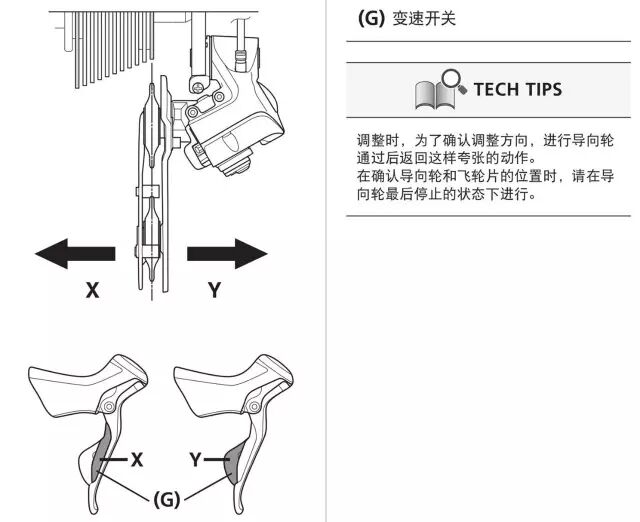 X

Y

X

Y

(G)

(G) 变速开关

TECH TIPS

调整时，为了确认调整方向，进行导向轮通过后返回这样夸张的动作。
在确认导向轮和飞轮片的位置时，请在导向轮最后停止的状态下进行。