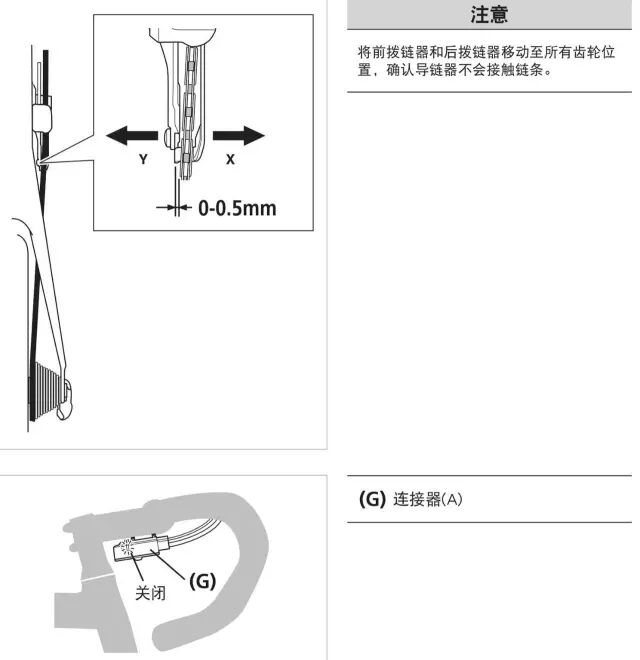 Y

X

0-0.5mm

注意

将前拨链器和后拨链器移动至所有齿轮位置，确认导链器不会接触链条。

关闭

(G)

(G) 连接器(A)