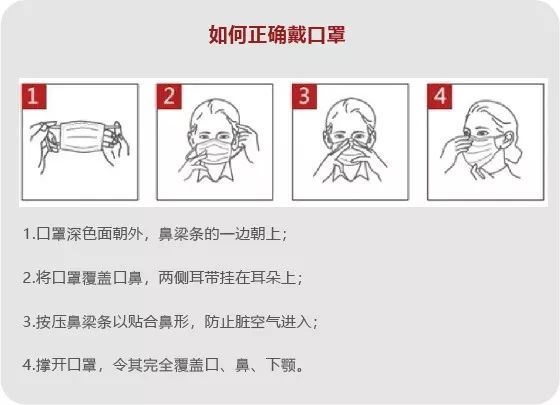 如何正确戴口罩

1

2

3

4

1.口罩深色面朝外，鼻梁条的一边朝上；

2.将口罩覆盖口鼻，两侧耳带挂在耳朵上；

3.按压鼻梁条以贴合鼻形，防止脏空气进入；

4.撑开口罩，令其完全覆盖口、鼻、下颚。