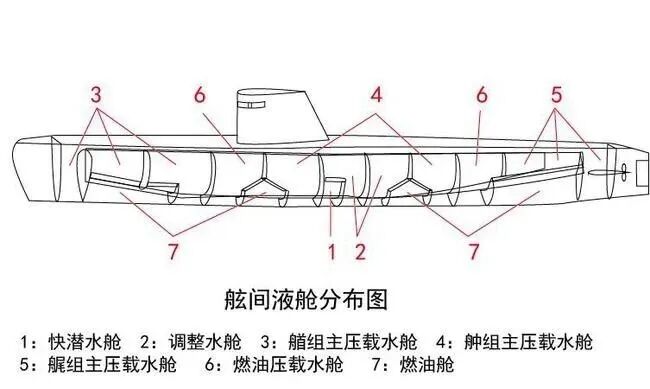 3 6 4 6 5

7 1 2 7

舷间液舱分布图

1：快潜水舱　2：调整水舱　3：艏组主压载水舱　4：舯组主压载水舱
5：艉组主压载水舱　6：燃油压载水舱　7：燃油舱