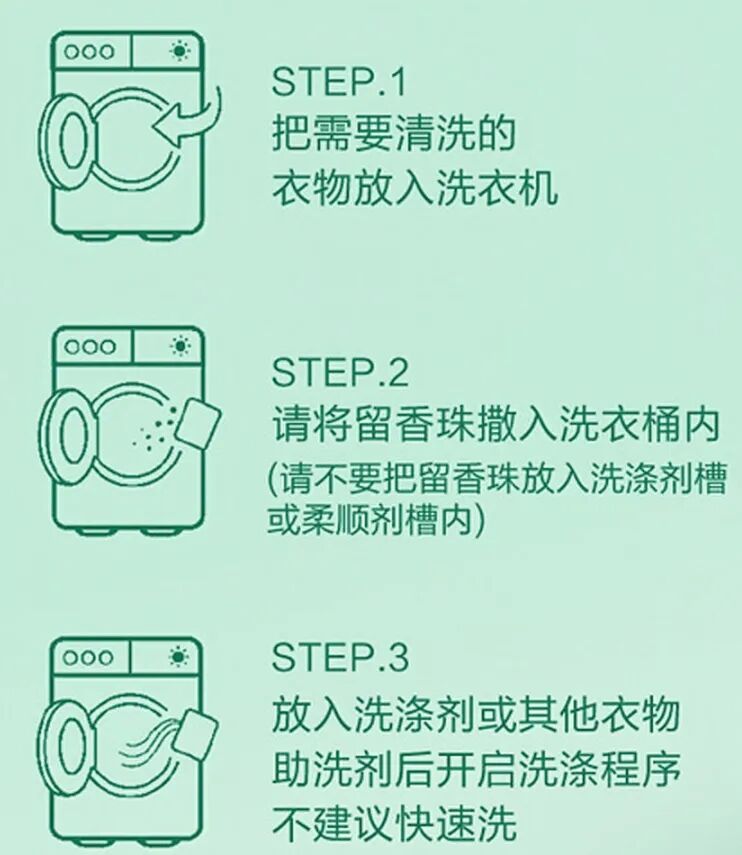 STEP.1
把需要清洗的
衣物放入洗衣机

STEP.2
请将留香珠撒入洗衣桶内
(请不要把留香珠放入洗涤剂槽或柔顺剂槽内)

STEP.3
放入洗涤剂或其他衣物
助洗剂后开启洗涤程序
不建议快速洗