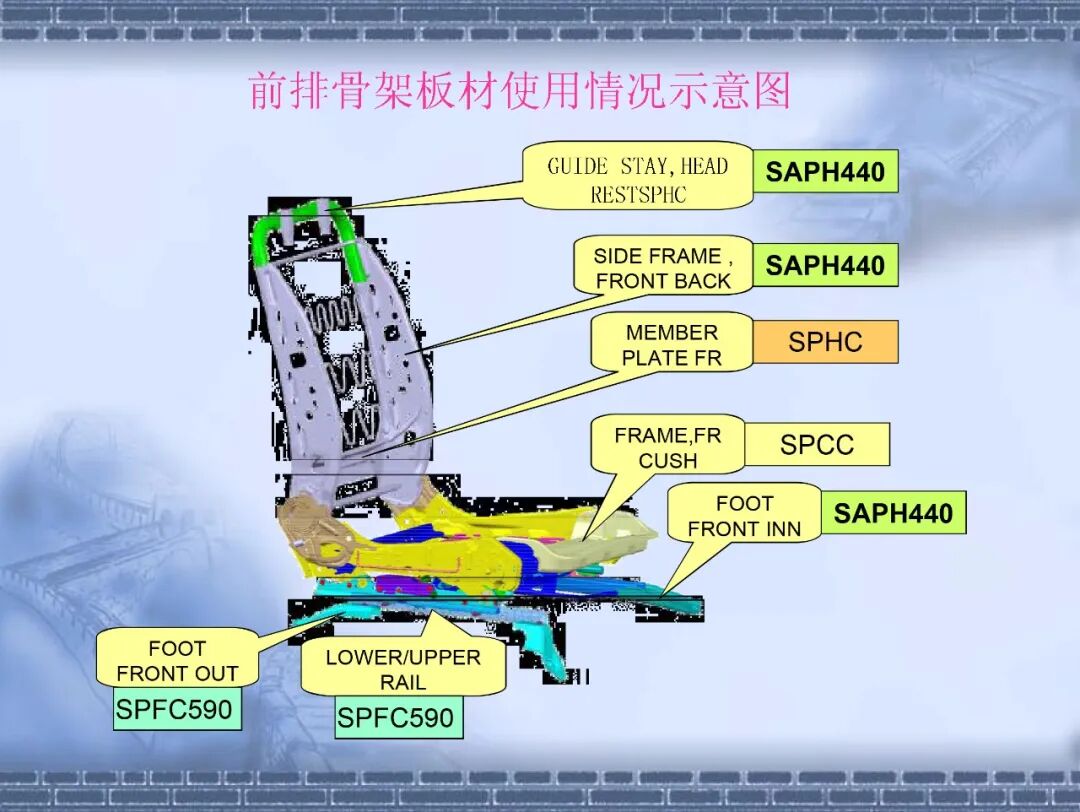 前排骨架板材使用情况示意图

GUIDE STAY,HEAD RESTSPHC

SAPH440

SIDE FRAME , FRONT BACK

SAPH440

MEMBER PLATE FR

SPHC

FRAME,FR CUSH

SPCC

FOOT FRONT INN

SAPH440

FOOT FRONT OUT

SPFC590

LOWER/UPPER RAIL

SPFC590