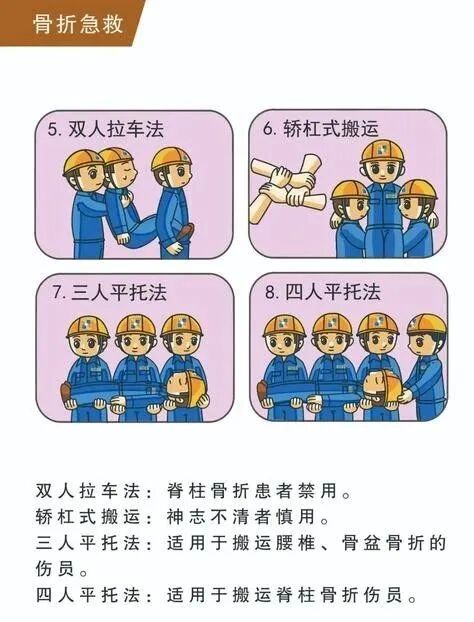 骨折急救

5. 双人拉车法

6. 轿杠式搬运

7. 三人平托法

8. 四人平托法

双人拉车法：脊柱骨折患者禁用。
轿杠式搬运：神志不清者慎用。
三人平托法：适用于搬运腰椎、骨盆骨折的伤员。
四人平托法：适用于搬运脊柱骨折伤员。