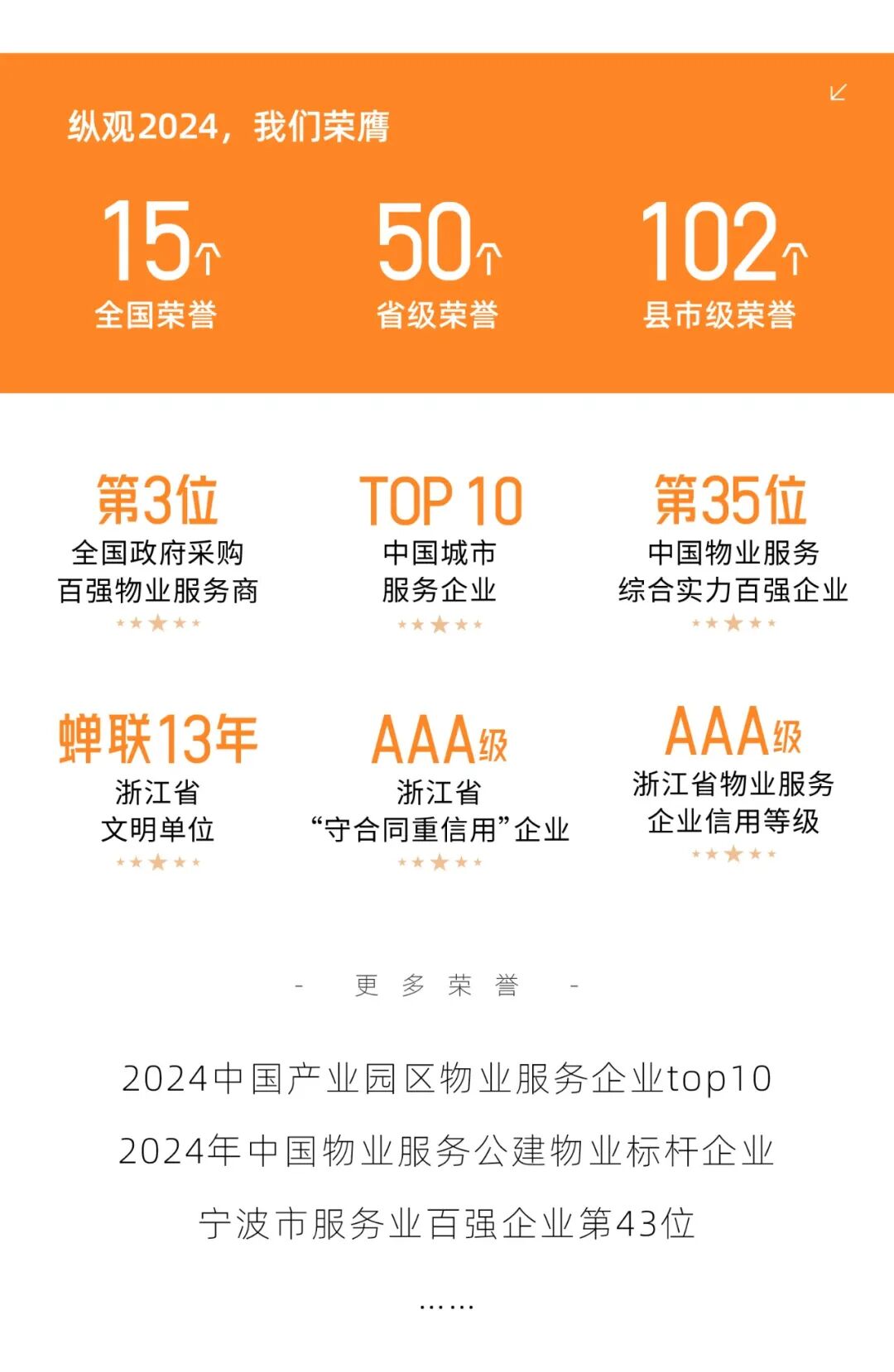 纵观2024，我们荣膺

15个
全国荣誉

50个
省级荣誉

102个
县市级荣誉

第3位
全国政府采购
百强物业服务商

TOP 10
中国城市
服务企业

第35位
中国物业服务
综合实力百强企业

蝉联13年
浙江省
文明单位

AAA级
浙江省
“守合同重信用”企业

AAA级
浙江省物业服务
企业信用等级

- 更多荣誉 -

2024中国产业园区物业服务企业top10

2024年中国物业服务公建物业标杆企业

宁波市服务业百强企业第43位

……