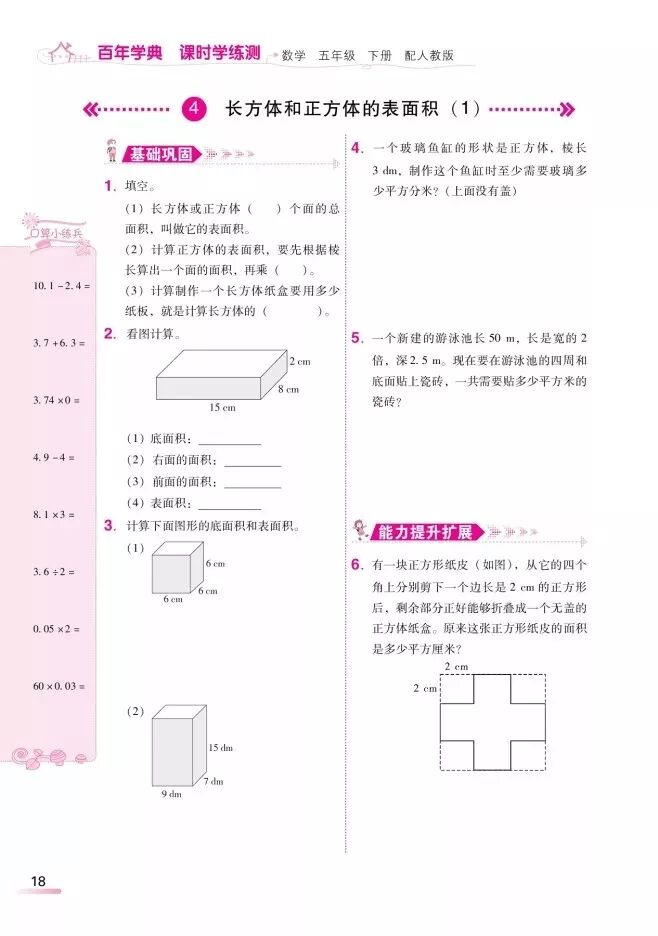 百年学典 课时学练测 数学 五年级 下册 配人教版

4 长方体和正方体的表面积（1）

口算小练兵

$10.1-2.4=$

$3.7+6.3=$

$3.74\times0=$

$4.9-4=$

$8.1\times3=$

$3.6\div2=$

$0.05\times2=$

$60\times0.03=$

基础巩固

1. 填空。

（1）长方体或正方体（ ）个面的总面积，叫做它的表面积。

（2）计算正方体的表面积，要先根据棱长算出一个面的面积，再乘（ ）。

（3）计算制作一个长方体纸盒要用多少纸板，就是计算长方体的（ ）。

2. 看图计算。

2 cm

8 cm

15 cm

（1）底面积：__________

（2）右面的面积：__________

（3）前面的面积：__________

（4）表面积：__________

3. 计算下面图形的底面积和表面积。

（1）

6 cm

6 cm

6 cm

（2）

15 dm

7 dm

9 dm

4. 一个玻璃鱼缸的形状是正方体，棱长 3 dm，制作这个鱼缸时至少需要玻璃多少平方分米？（上面没有盖）

5. 一个新建的游泳池长 50 m，长是宽的 2 倍，深 2.5 m。现在要在游泳池的四周和底面贴上瓷砖，一共需要贴多少平方米的瓷砖？

能力提升扩展

6. 有一块正方形纸皮（如图），从它的四个角上分别剪下一个边长是 2 cm 的正方形后，剩余部分正好能够折叠成一个无盖的正方体纸盒。原来这张正方形纸皮的面积是多少平方厘米？

2 cm

2 cm

18