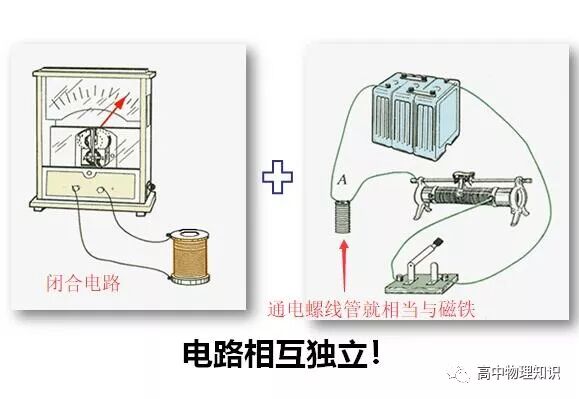 闭合电路

A

通电螺线管就相当与磁铁

电路相互独立!

高中物理知识