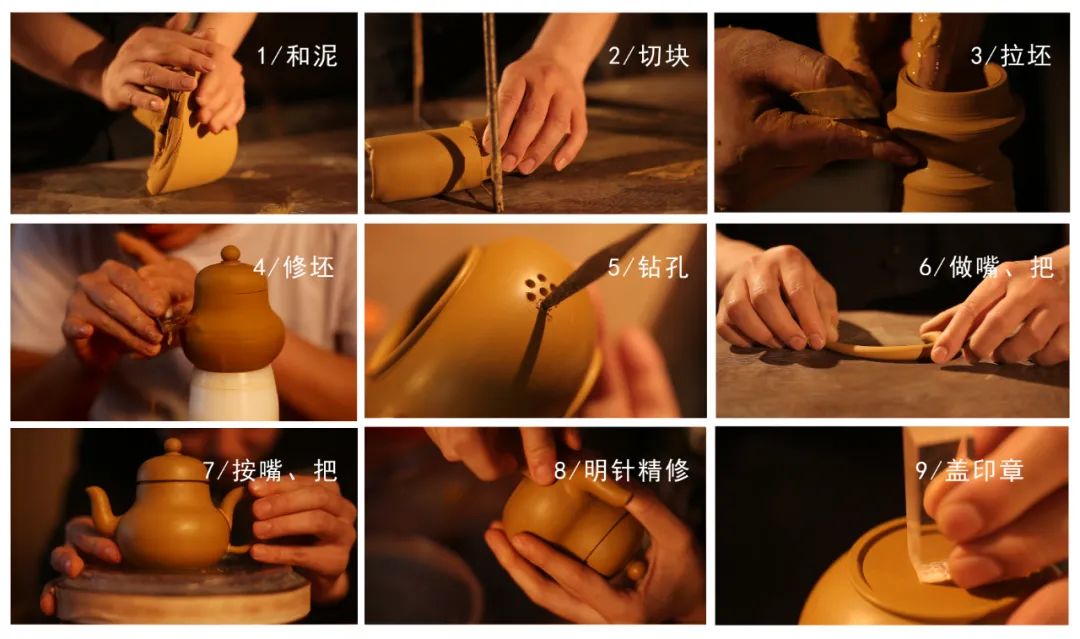 1/和泥

2/切块

3/拉坯

4/修坯

5/钻孔

6/做嘴、把

7/按嘴、把

8/明针精修

9/盖印章