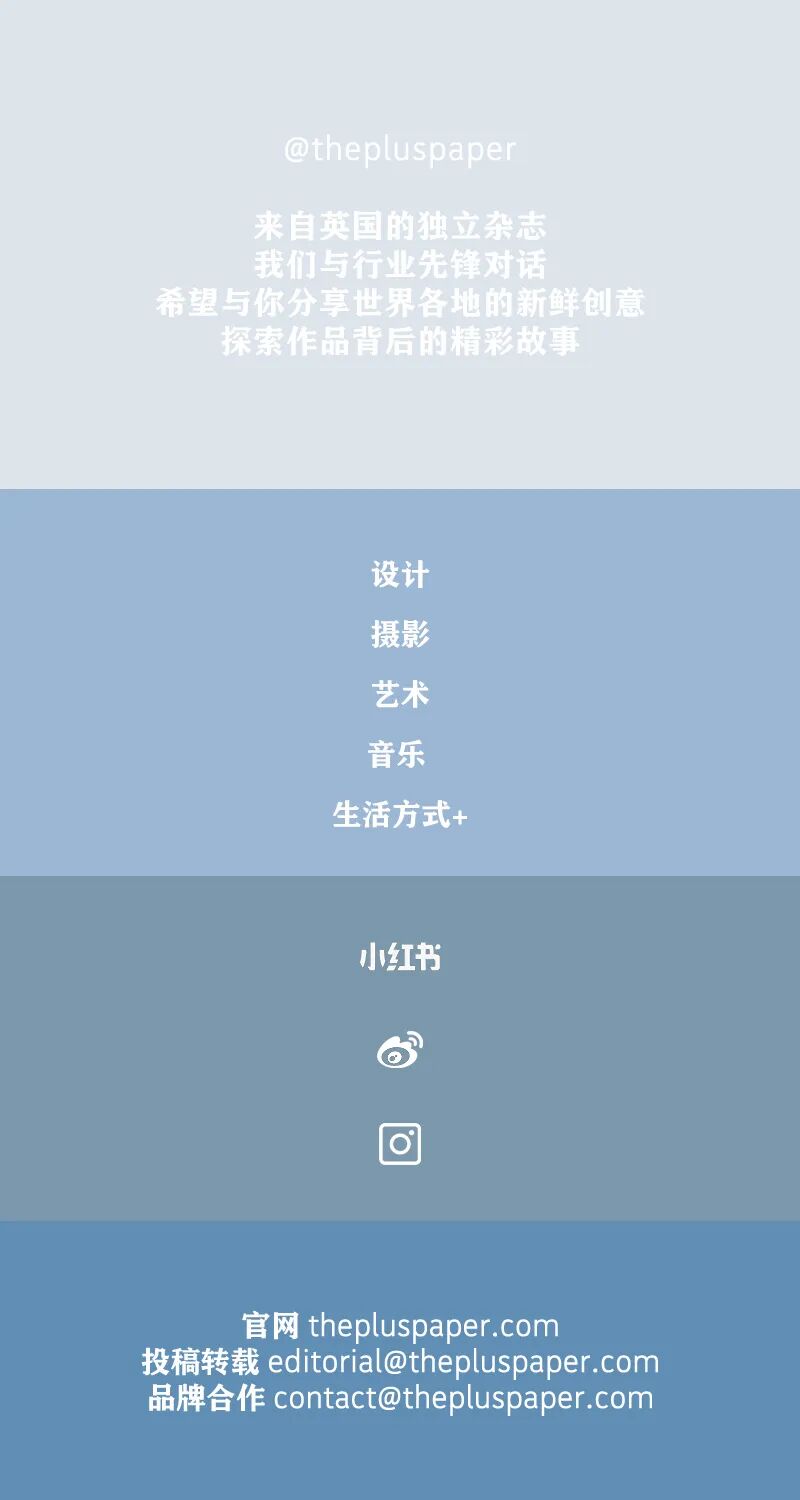 @thepluspaper

来自英国的独立杂志
我们与行业先锋对话
希望与你分享世界各地的新鲜创意
探索作品背后的精彩故事

设计
摄影
艺术
音乐
生活方式+

小红书

官网 thepluspaper.com
投稿转载 editorial@thepluspaper.com
品牌合作 contact@thepluspaper.com