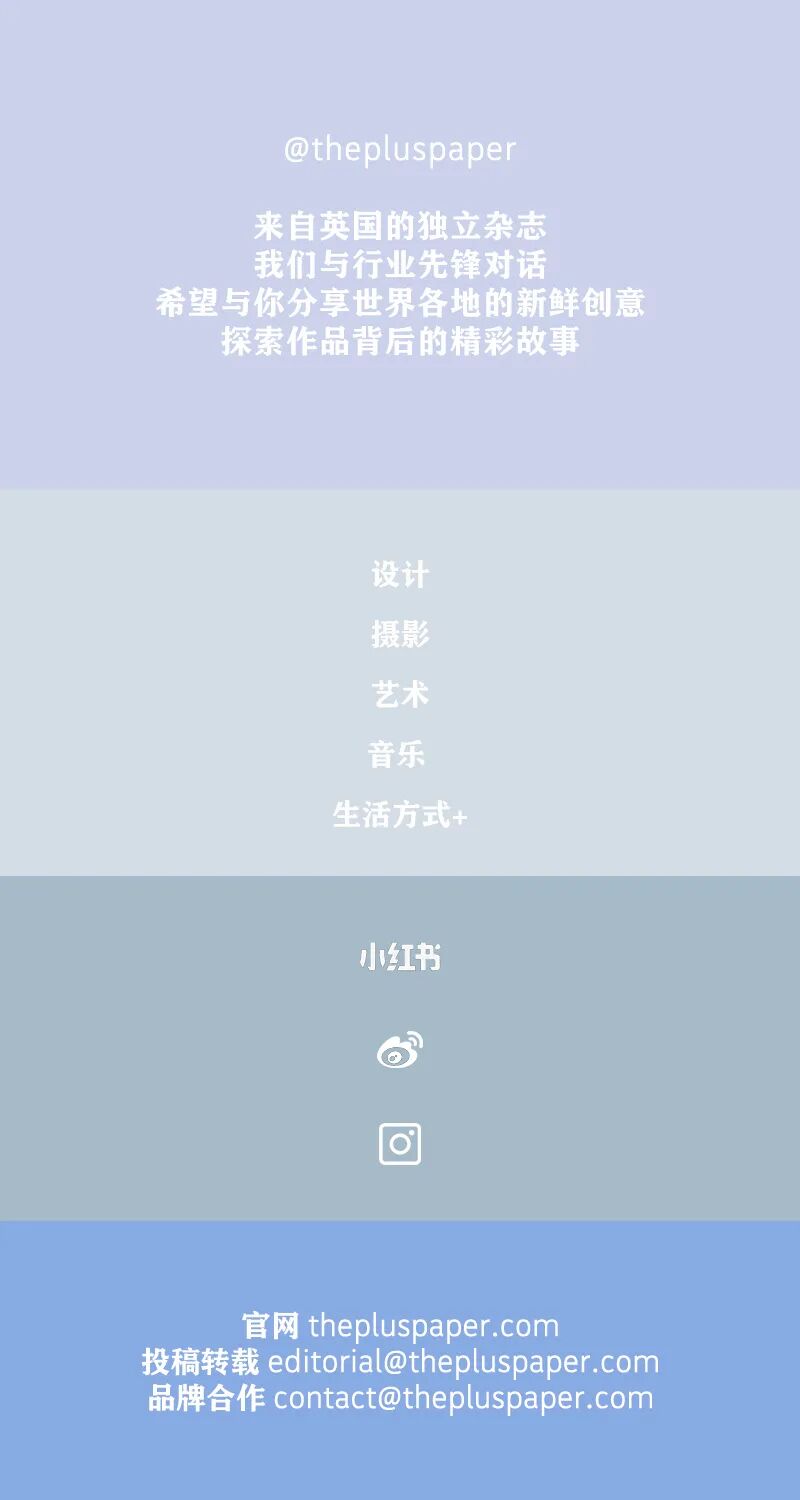 @thepluspaper

来自英国的独立杂志
我们与行业先锋对话
希望与你分享世界各地的新鲜创意
探索作品背后的精彩故事

设计
摄影
艺术
音乐
生活方式+

小红书

官网 thepluspaper.com
投稿转载 editorial@thepluspaper.com
品牌合作 contact@thepluspaper.com