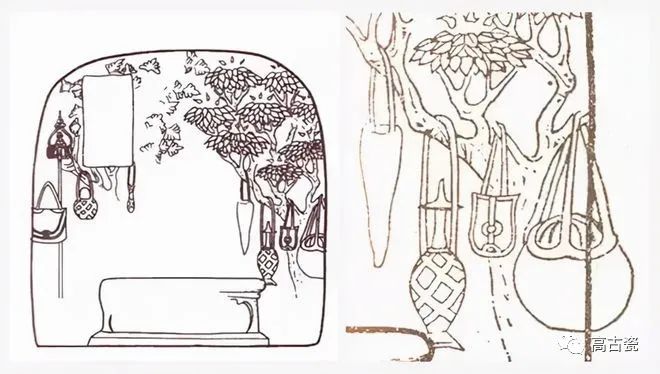 高古瓷