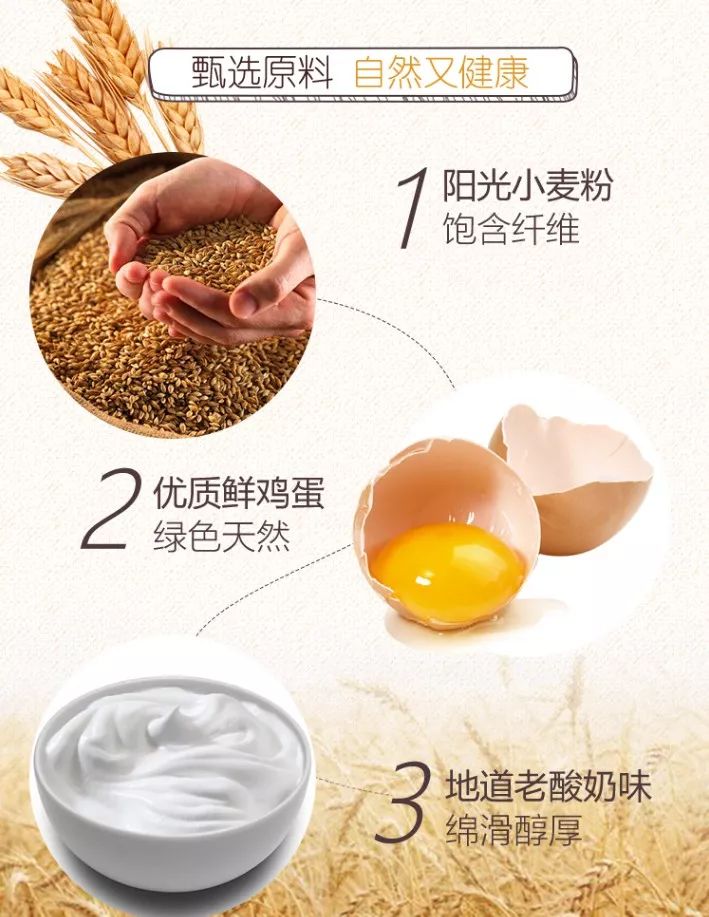 甄选原料 自然又健康

1 阳光小麦粉
饱含纤维

2 优质鲜鸡蛋
绿色天然

3 地道老酸奶味
绵滑醇厚