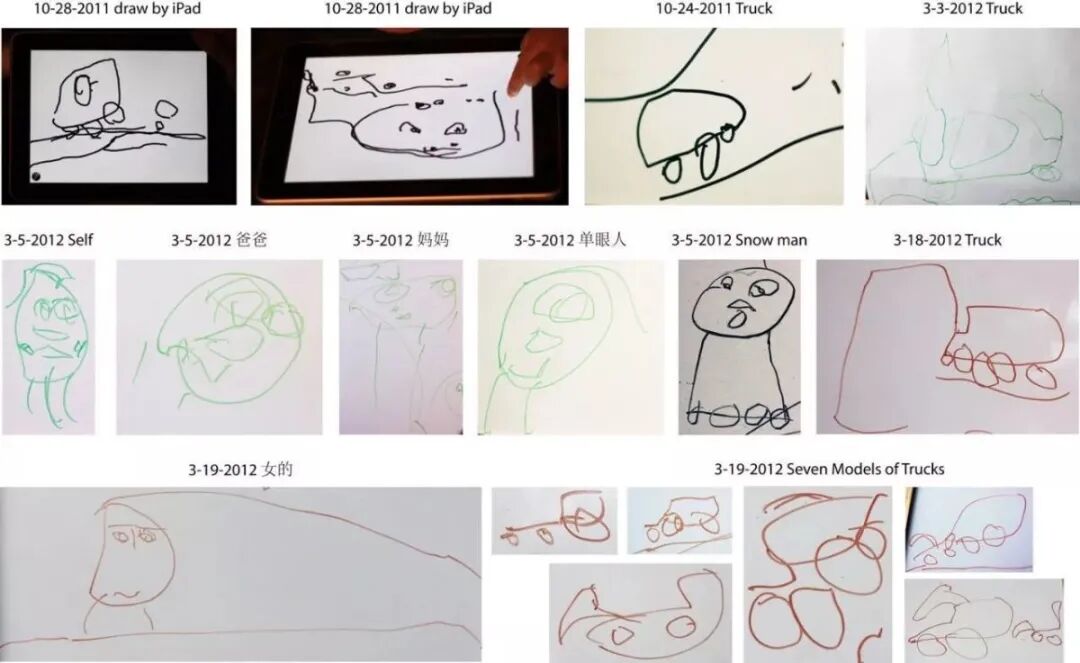 10-28-2011 draw by iPad

10-28-2011 draw by iPad

10-24-2011 Truck

3-3-2012 Truck

3-5-2012 Self

3-5-2012 爸爸

3-5-2012 妈妈

3-5-2012 单眼人

3-5-2012 Snow man

3-18-2012 Truck

3-19-2012 女的

3-19-2012 Seven Models of Trucks