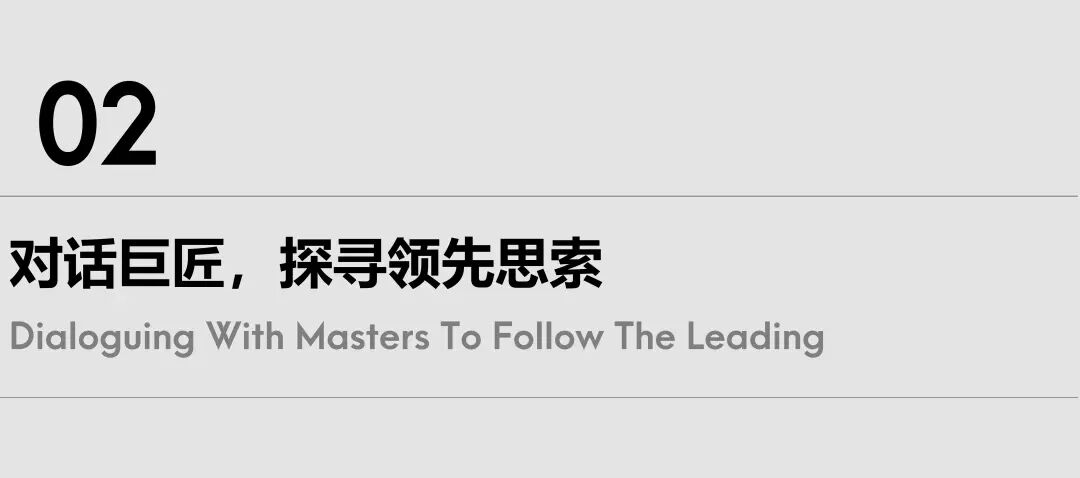 02

对话巨匠，探寻领先思索

Dialoguing With Masters To Follow The Leading