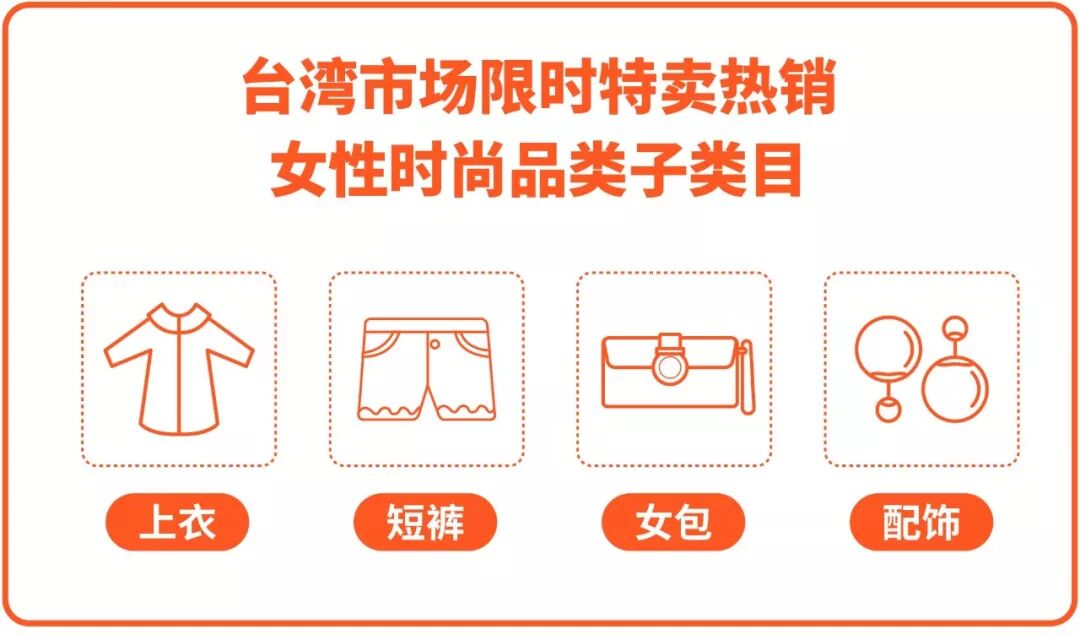 台湾市场限时特卖热销
女性时尚品类子类目

上衣

短裤

女包

配饰