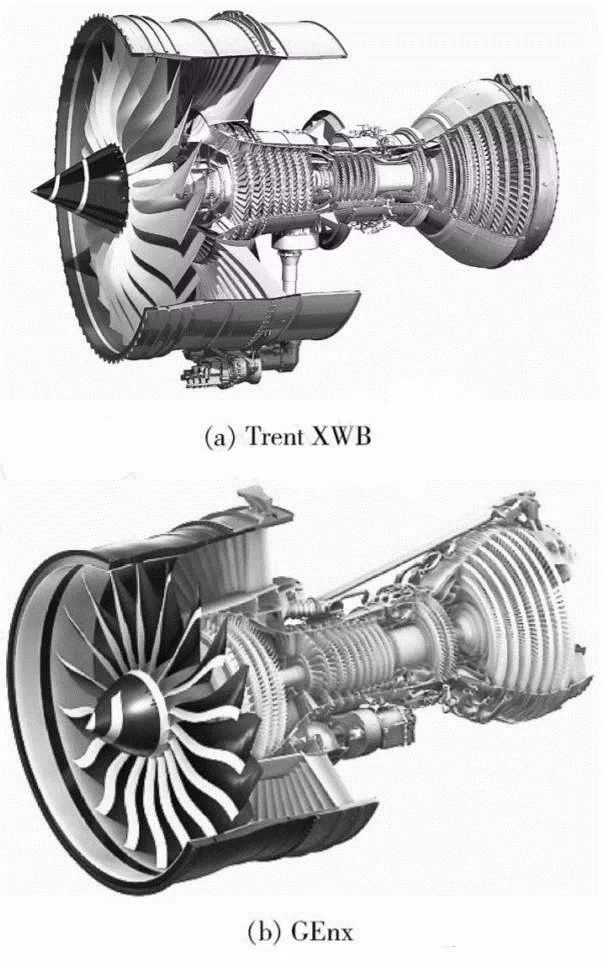 (a) Trent XWB

(b) GEnx