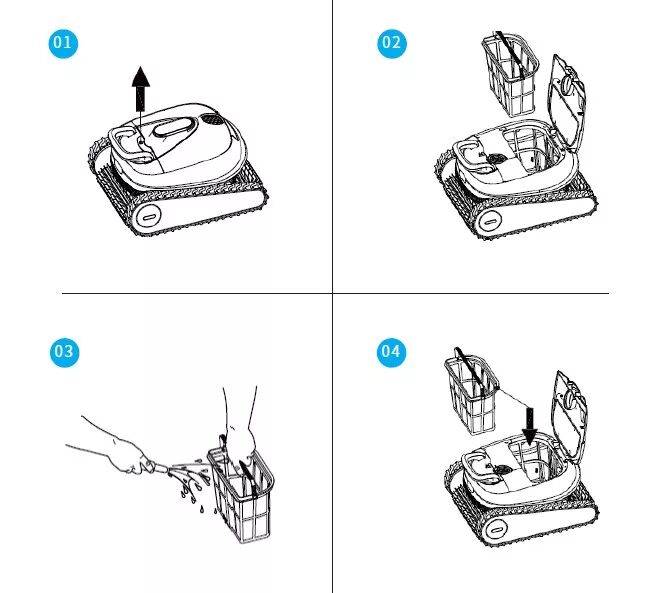 01

02

03

04