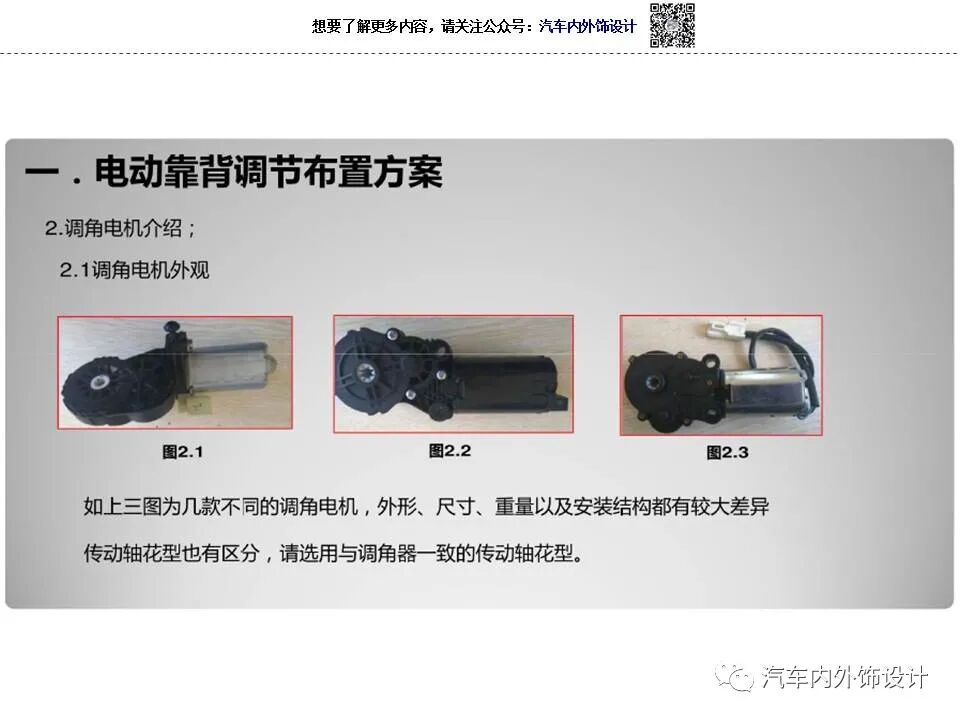 想要了解更多内容，请关注公众号：汽车内外饰设计

一．电动靠背调节布置方案

2.调角电机介绍；

2.1调角电机外观

图2.1

图2.2

图2.3

如上三图为几款不同的调角电机，外形、尺寸、重量以及安装结构都有较大差异

传动轴花型也有区分，请选用与调角器一致的传动轴花型。

汽车内外饰设计