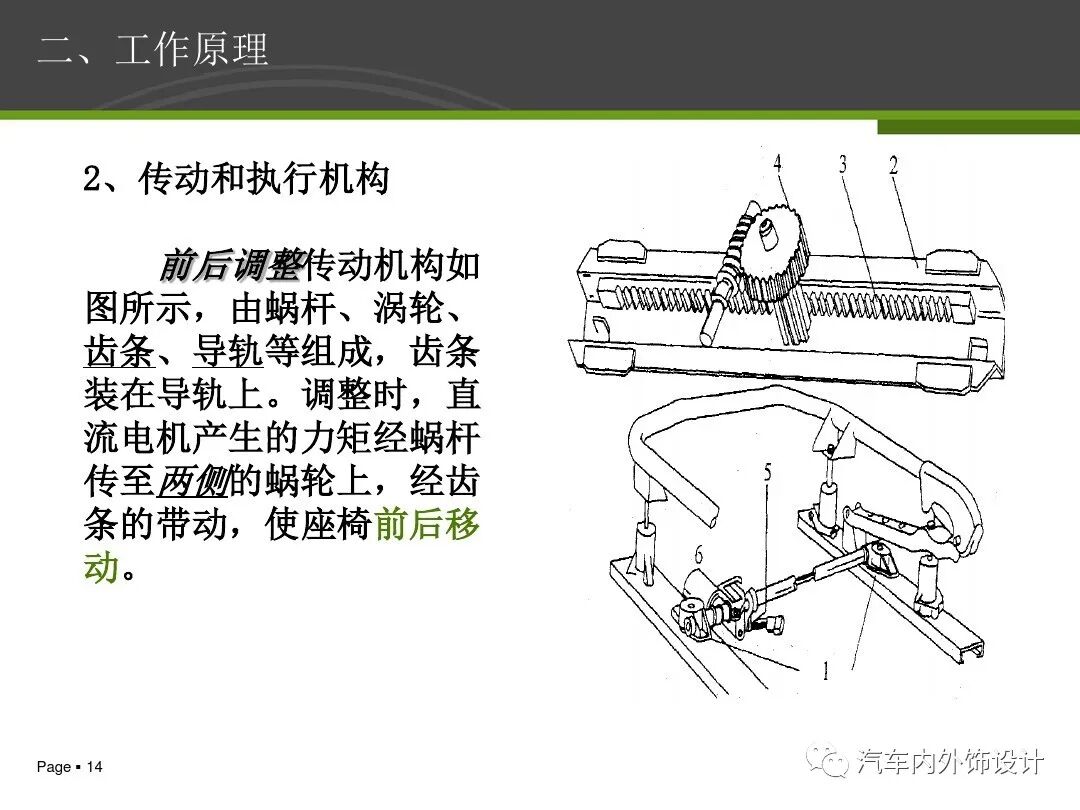 二、工作原理

2、传动和执行机构

前后调整传动机构如图所示，由蜗杆、涡轮、齿条、导轨等组成，齿条装在导轨上。调整时，直流电机产生的力矩经蜗杆传至两侧的蜗轮上，经齿条的带动，使座椅前后移动。

4 3 2

5

6

1

Page ▪ 14

汽车内外饰设计