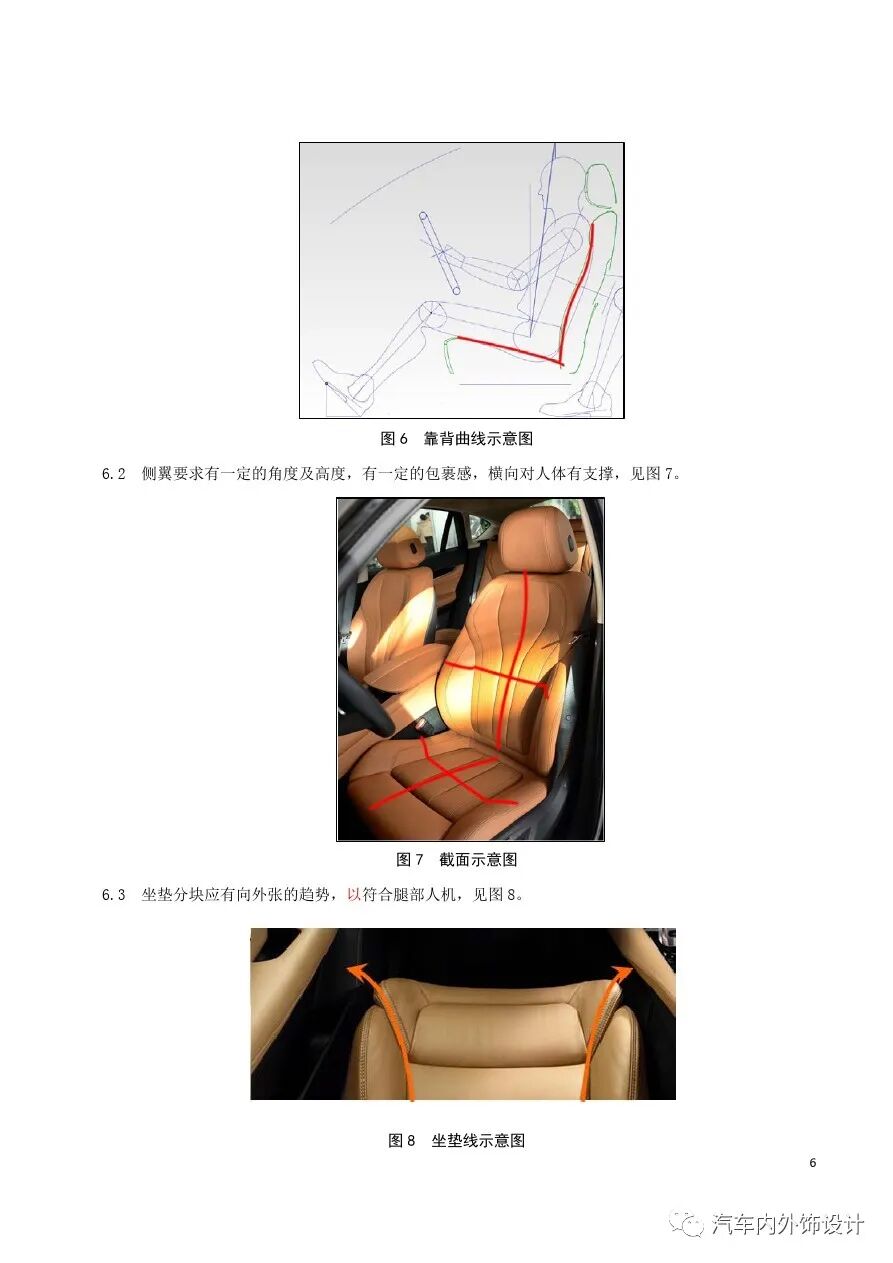 图6　靠背曲线示意图

6.2　侧翼要求有一定的角度及高度，有一定的包裹感，横向对人体有支撑，见图7。

图7　截面示意图

6.3　坐垫分块应有向外张的趋势，以符合腿部人机，见图8。

图8　坐垫线示意图

6

汽车内外饰设计