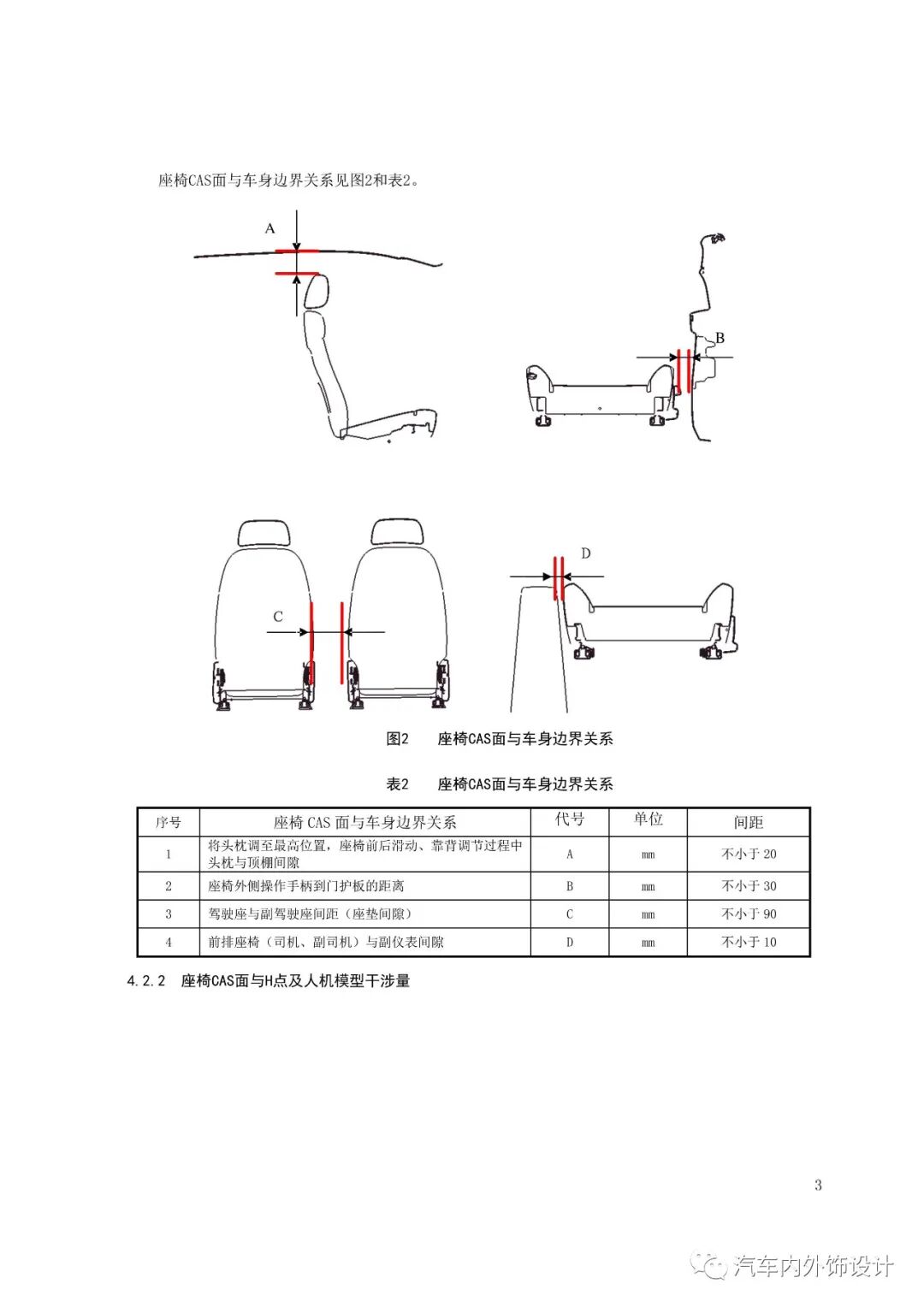 座椅CAS面与车身边界关系见图2和表2。

A

B

C

D

图2　座椅CAS面与车身边界关系

表2　座椅CAS面与车身边界关系

| 序号 | 座椅 CAS 面与车身边界关系 | 代号 | 单位 | 间距 |
|---|---|---|---|---|
| 1 | 将头枕调至最高位置，座椅前后滑动、靠背调节过程中头枕与顶棚间隙 | A | mm | 不小于 20 |
| 2 | 座椅外侧操作手柄到门护板的距离 | B | mm | 不小于 30 |
| 3 | 驾驶座与副驾驶座间距（座垫间隙） | C | mm | 不小于 90 |
| 4 | 前排座椅（司机、副司机）与副仪表间隙 | D | mm | 不小于 10 |

4.2.2　座椅CAS面与H点及人机模型干涉量

3

汽车内外饰设计