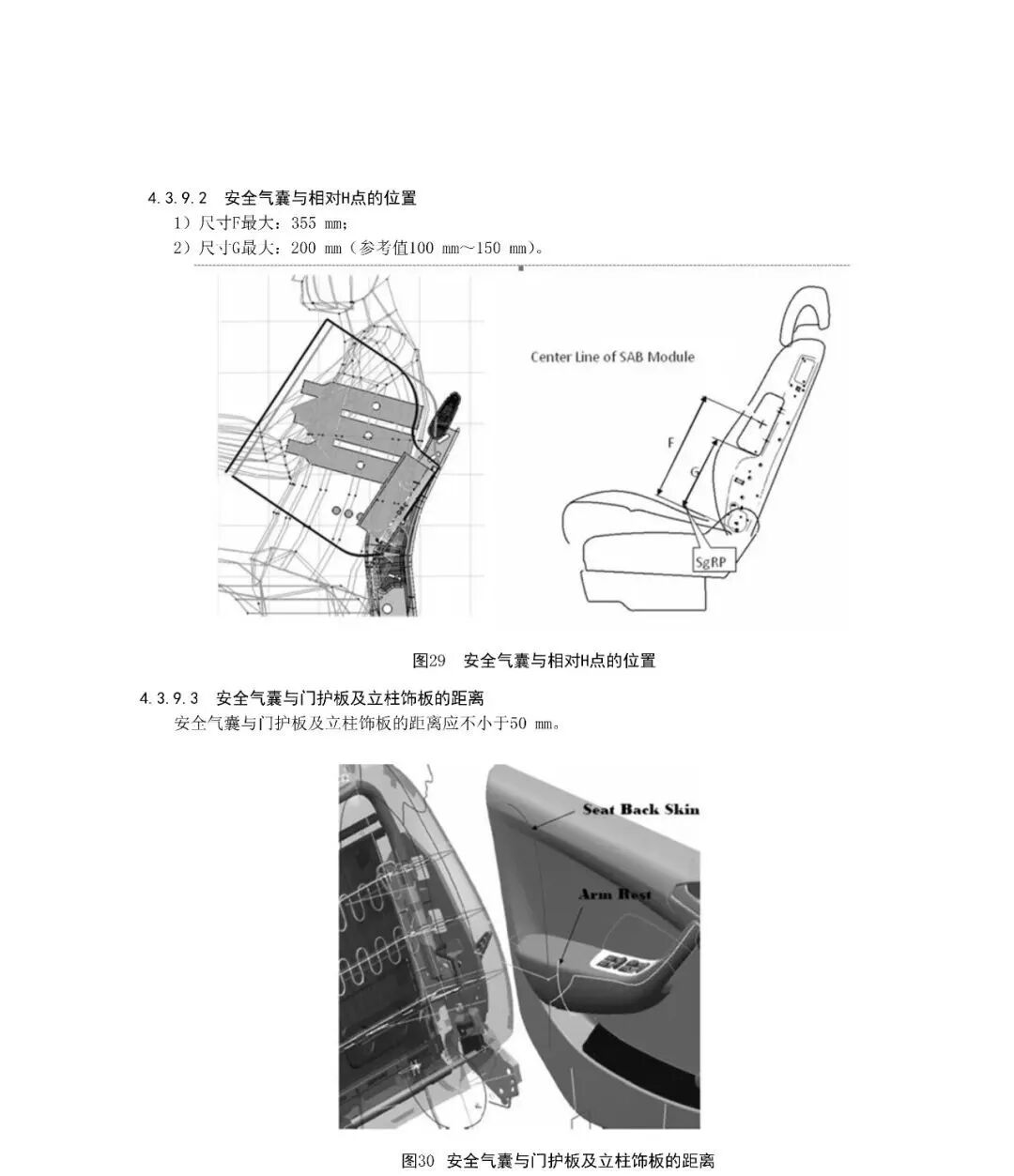 4.3.9.2　安全气囊与相对H点的位置

1）尺寸F最大：355 mm；

2）尺寸G最大：200 mm（参考值100 mm～150 mm）。

Center Line of SAB Module

F

G

SgRP

图29　安全气囊与相对H点的位置

4.3.9.3　安全气囊与门护板及立柱饰板的距离

安全气囊与门护板及立柱饰板的距离应不小于50 mm。

Seat Back Skin

Arm Rest

图30　安全气囊与门护板及立柱饰板的距离