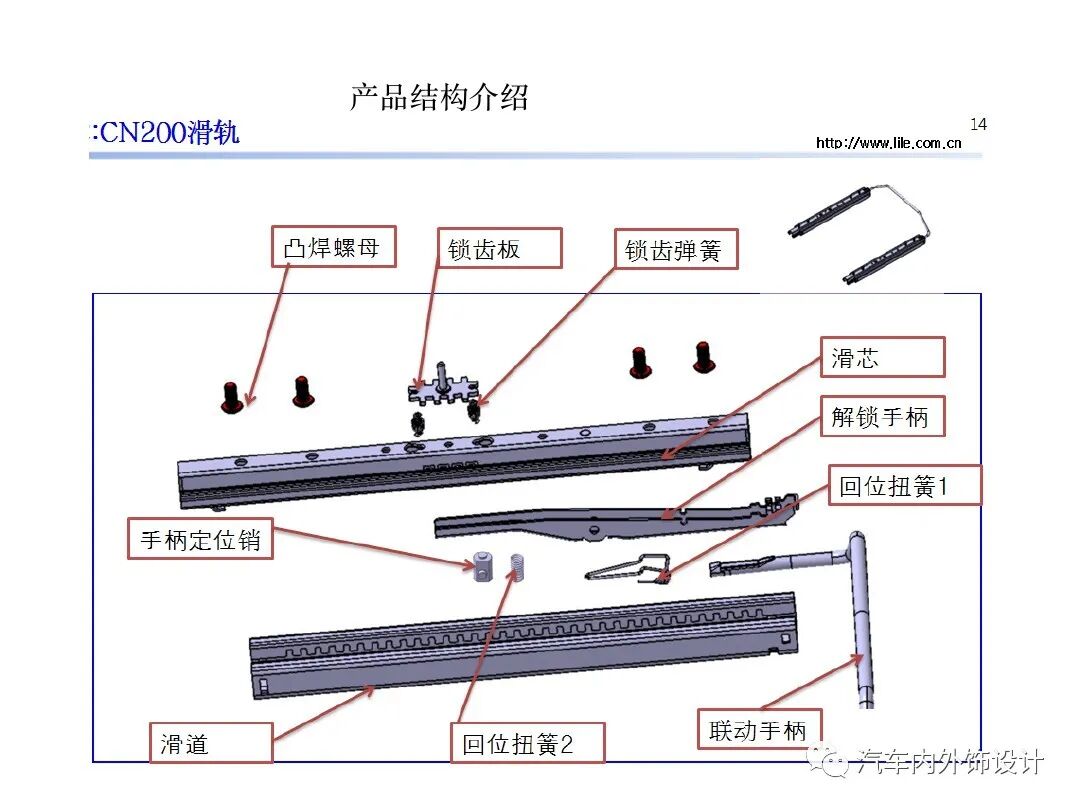 产品结构介绍

:CN200滑轨

14

http://www.lile.com.cn

凸焊螺母

锁齿板

锁齿弹簧

滑芯

解锁手柄

回位扭簧1

手柄定位销

滑道

回位扭簧2

联动手柄

汽车内外饰设计