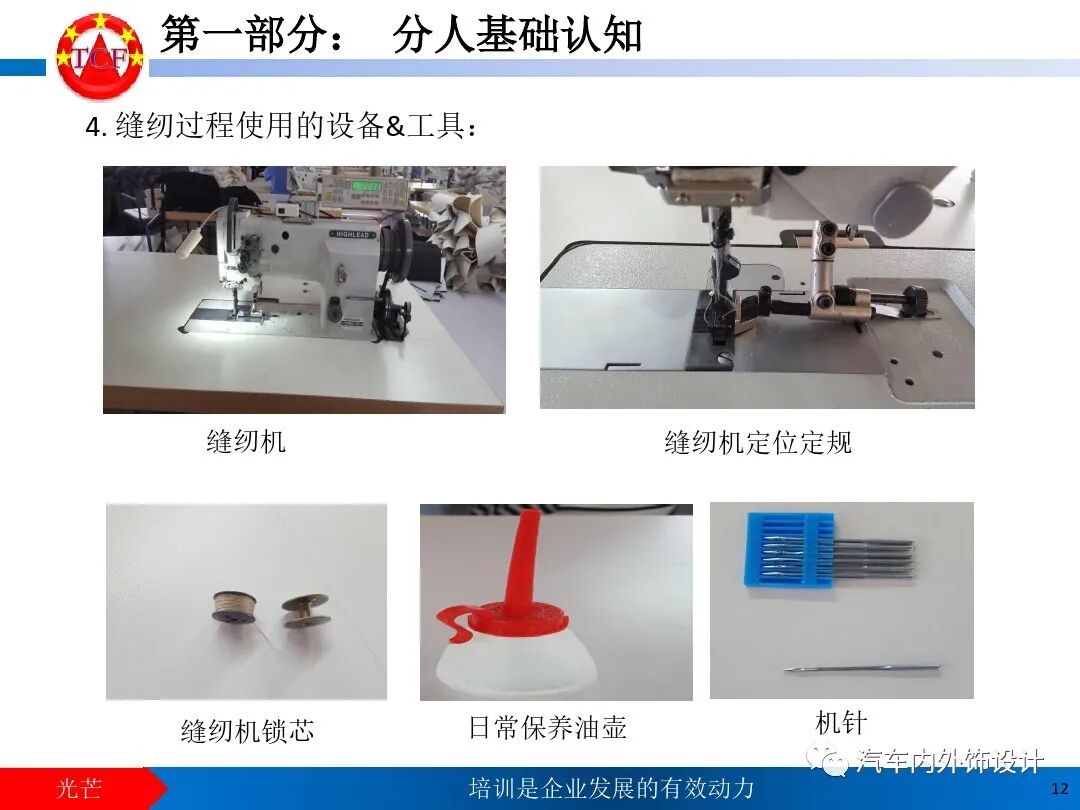 TCF

第一部分： 分人基础认知

4. 缝纫过程使用的设备&工具：

HIGHLEAD

缝纫机

缝纫机定位定规

缝纫机锁芯

日常保养油壶

机针

汽车内外饰设计

光芒

培训是企业发展的有效动力

12