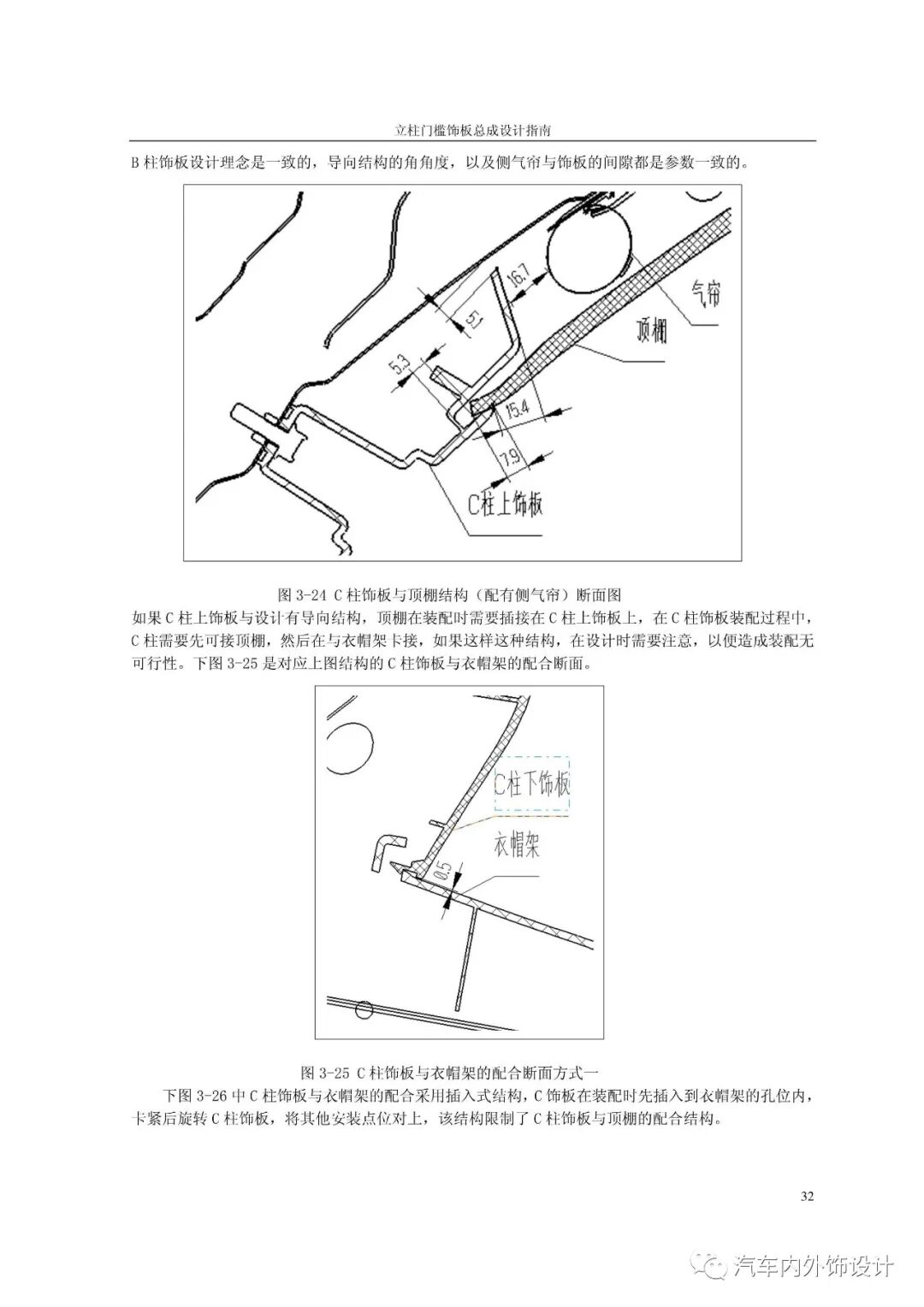 立柱门槛饰板总成设计指南

B 柱饰板设计理念是一致的，导向结构的角角度，以及侧气帘与饰板的间隙都是参数一致的。

16.7
5.1
5.3
15.4
7.9
气帘
顶棚
C柱上饰板

图 3-24 C 柱饰板与顶棚结构（配有侧气帘）断面图

如果 C 柱上饰板与设计有导向结构，顶棚在装配时需要插接在 C 柱上饰板上，在 C 柱饰板装配过程中，C 柱需要先可接顶棚，然后在与衣帽架卡接，如果这样这种结构，在设计时需要注意，以便造成装配无可行性。下图 3-25 是对应上图结构的 C 柱饰板与衣帽架的配合断面。

C柱下饰板
衣帽架
0.5

图 3-25 C 柱饰板与衣帽架的配合断面方式一

下图 3-26 中 C 柱饰板与衣帽架的配合采用插入式结构，C 饰板在装配时先插入到衣帽架的孔位内，卡紧后旋转 C 柱饰板，将其他安装点位对上，该结构限制了 C 柱饰板与顶棚的配合结构。

32

汽车内外饰设计