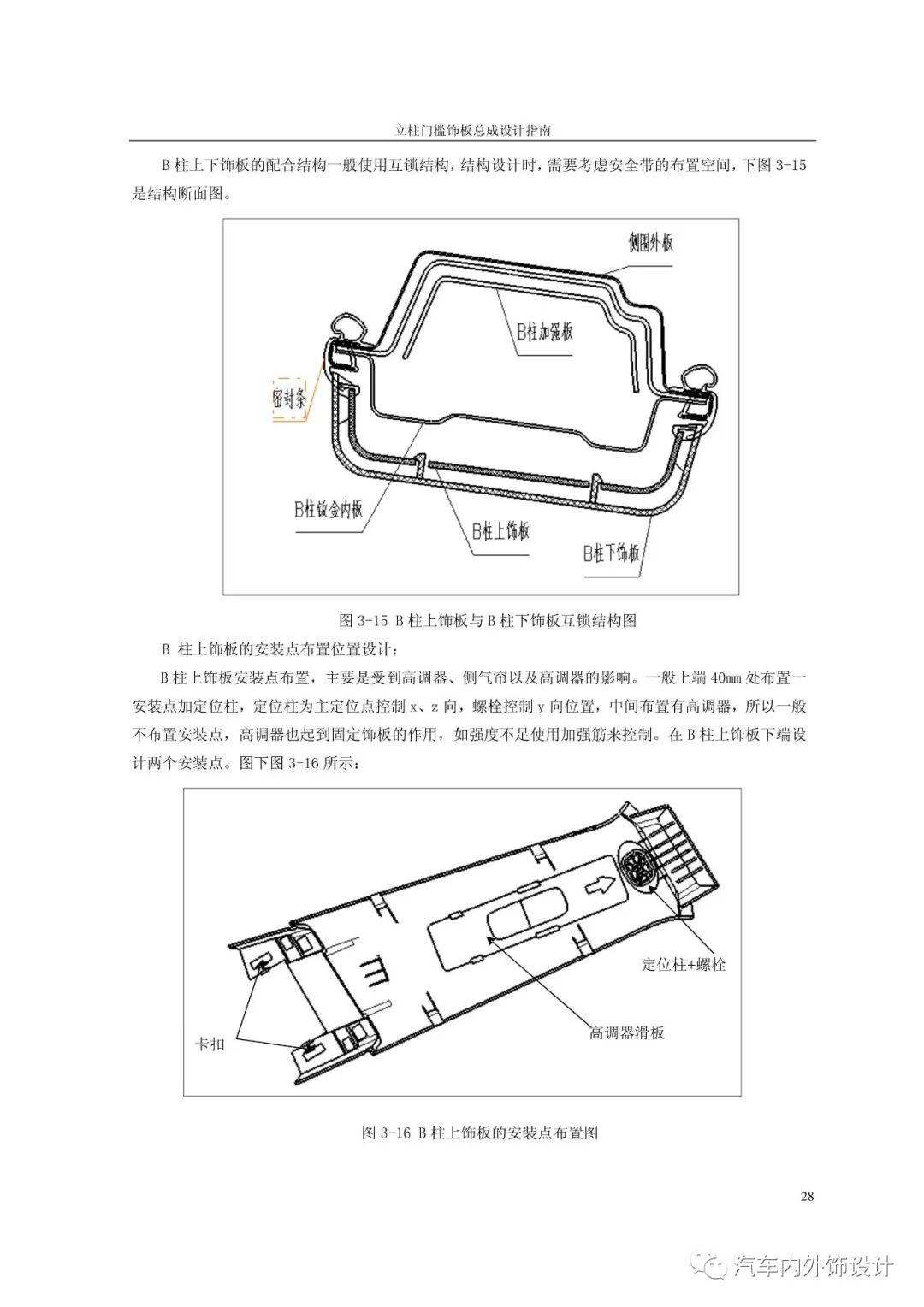 立柱门槛饰板总成设计指南

B 柱上下饰板的配合结构一般使用互锁结构，结构设计时，需要考虑安全带的布置空间，下图 3-15 是结构断面图。

侧围外板

B柱加强板

密封条

B柱钣金内板

B柱上饰板

B柱下饰板

图 3-15 B 柱上饰板与 B 柱下饰板互锁结构图

B 柱上饰板的安装点布置位置设计：

B 柱上饰板安装点布置，主要是受到高调器、侧气帘以及高调器的影响。一般上端 40mm 处布置一安装点加定位柱，定位柱为主定位点控制 x、z 向，螺栓控制 y 向位置，中间布置有高调器，所以一般不布置安装点，高调器也起到固定饰板的作用，如强度不足使用加强筋来控制。在 B 柱上饰板下端设计两个安装点。图下图 3-16 所示：

定位柱+螺栓

高调器滑板

卡扣

图 3-16 B 柱上饰板的安装点布置图

28

汽车内外饰设计