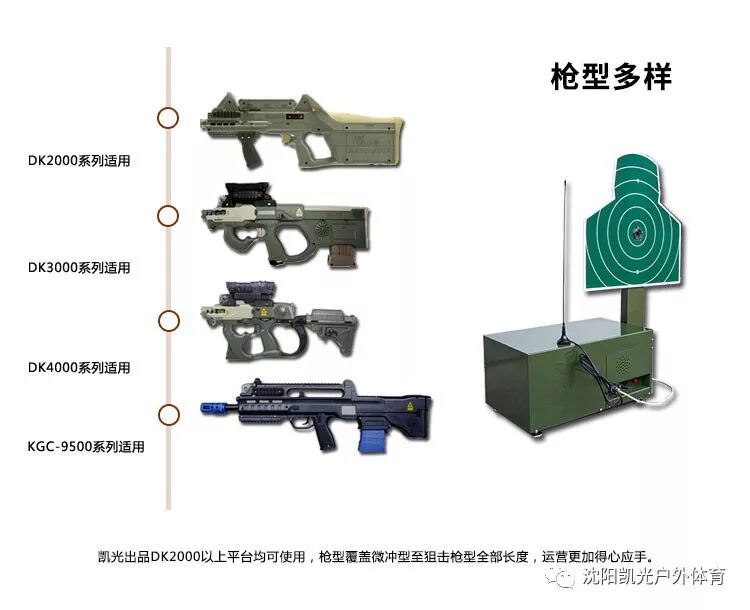 枪型多样

DK2000系列适用

DK3000系列适用

DK4000系列适用

KGC-9500系列适用

凯光出品DK2000以上平台均可使用，枪型覆盖微冲型至狙击枪型全部长度，运营更加得心应手。

沈阳凯光户外体育