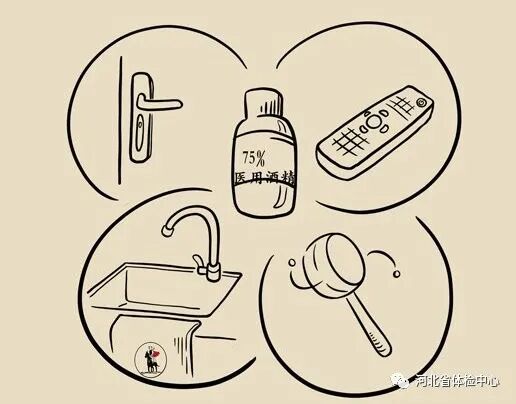 75%
医用酒精

河北省体检中心