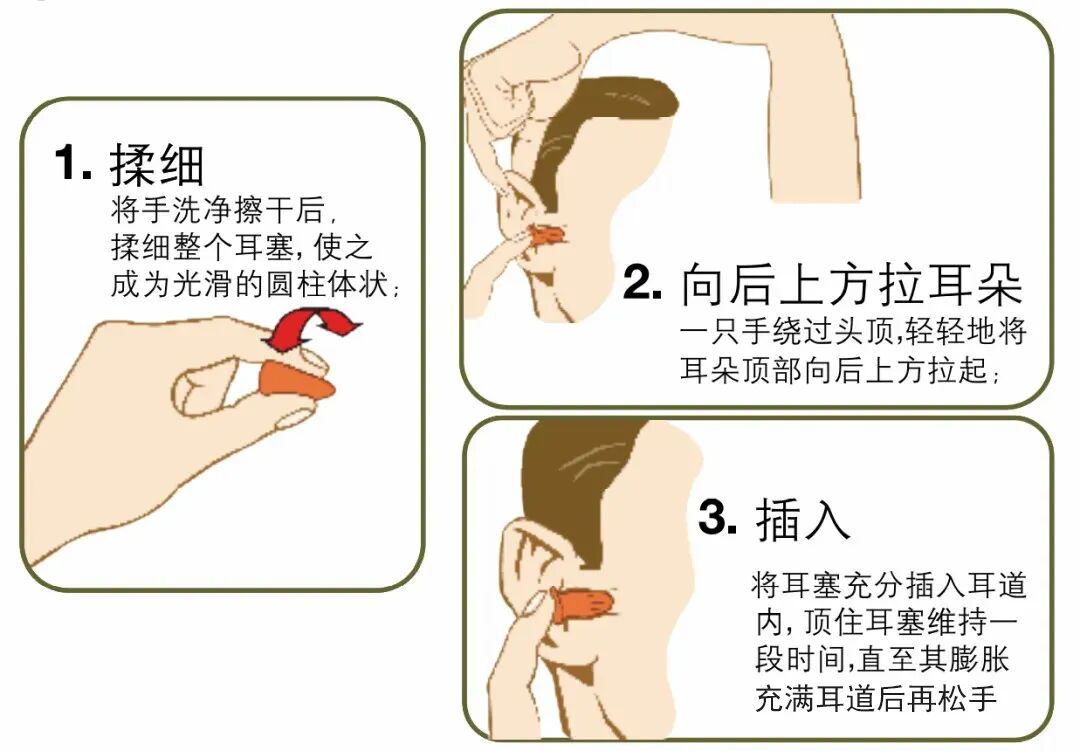 1. 揉细
将手洗净擦干后，揉细整个耳塞，使之成为光滑的圆柱体状；

2. 向后上方拉耳朵
一只手绕过头顶，轻轻地将耳朵顶部向后上方拉起；

3. 插入
将耳塞充分插入耳道内，顶住耳塞维持一段时间，直至其膨胀充满耳道后再松手