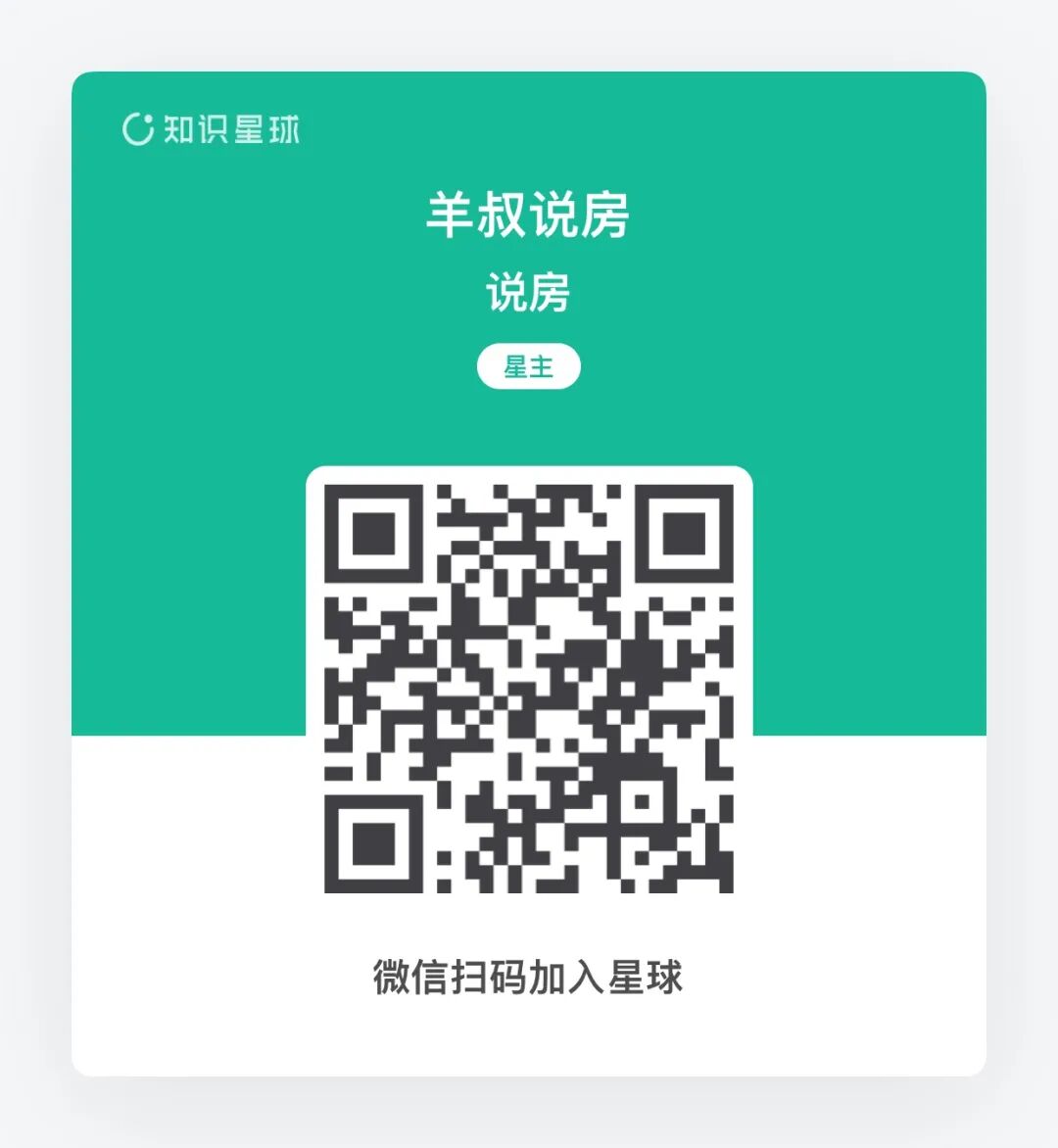 知识星球

羊叔说房

说房

星主

微信扫码加入星球