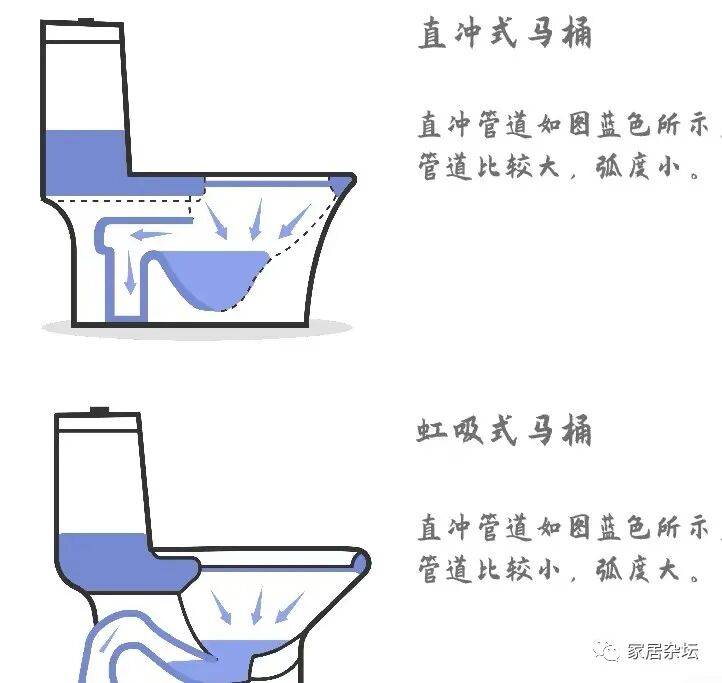 直冲式马桶

直冲管道如图蓝色所示，管道比较大，弧度小。

虹吸式马桶

直冲管道如图蓝色所示，管道比较小，弧度大。

家居杂坛