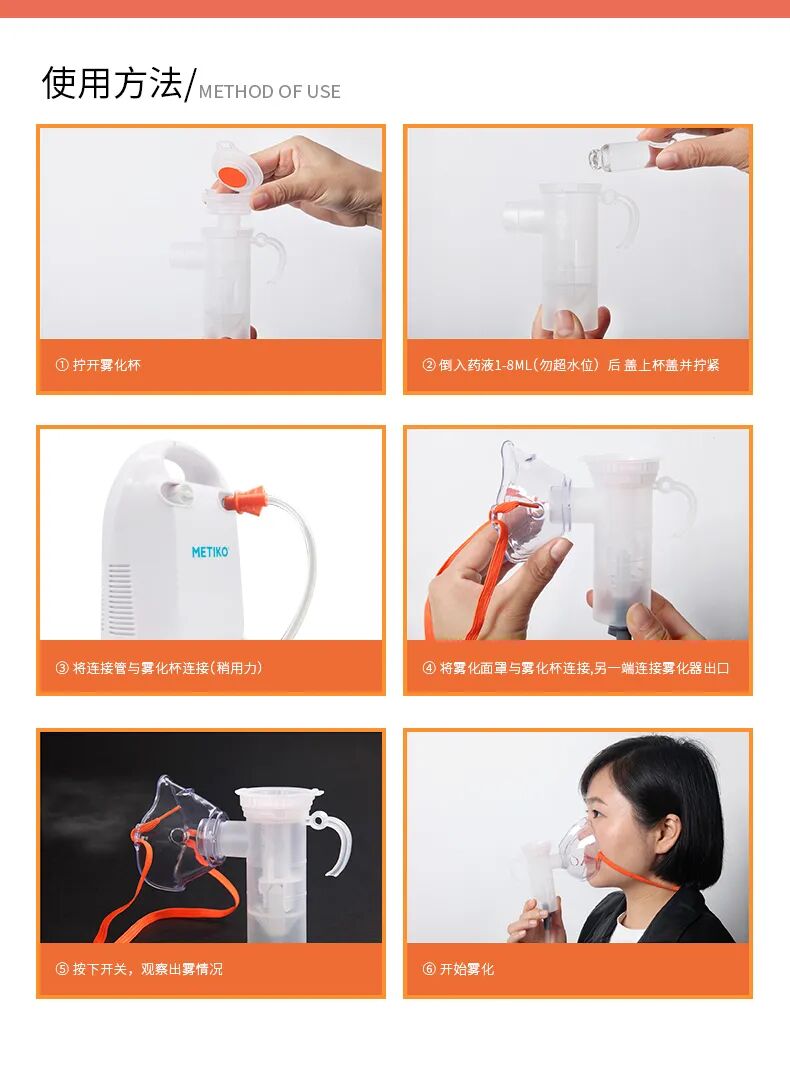 使用方法/METHOD OF USE

① 拧开雾化杯

② 倒入药液1-8ML（勿超水位）后 盖上杯盖并拧紧

METIKO

③ 将连接管与雾化杯连接（稍用力）

④ 将雾化面罩与雾化杯连接,另一端连接雾化器出口

⑤ 按下开关，观察出雾情况

⑥ 开始雾化