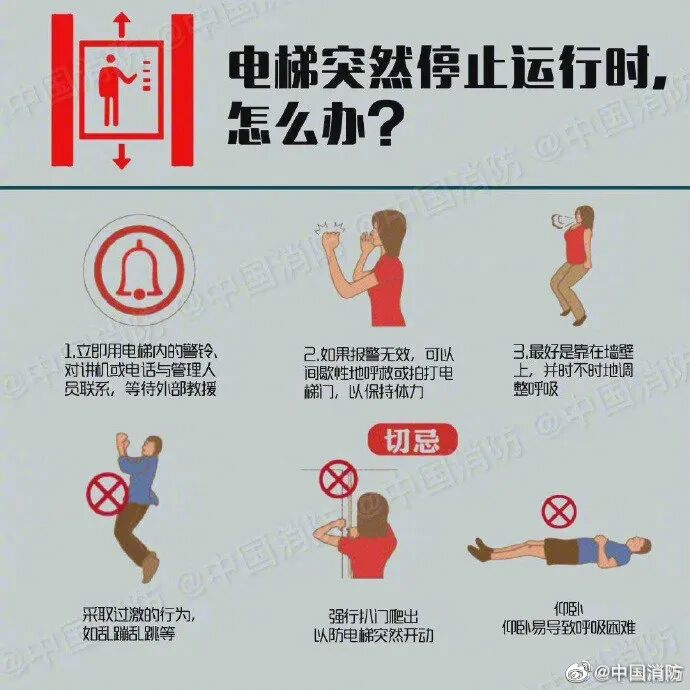 电梯突然停止运行时，
怎么办？

1.立即用电梯内的警铃、对讲机或电话与管理人员联系，等待外部救援

2.如果报警无效，可以间歇性地呼救或拍打电梯门，以保持体力

3.最好是靠在墙壁上，并时不时地调整呼吸

切忌

采取过激的行为，如乱蹦乱跳等

强行扒门爬出
以防电梯突然开动

仰卧
仰卧易导致呼吸困难

@中国消防