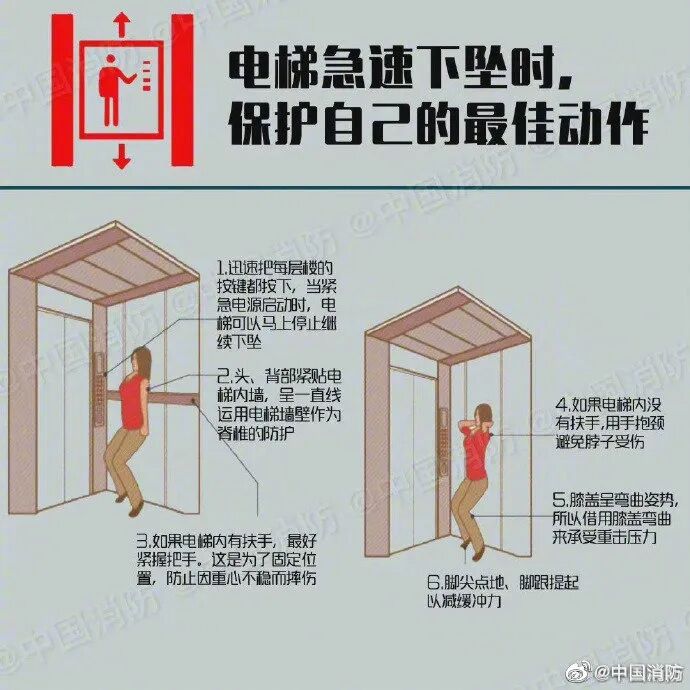 电梯急速下坠时，
保护自己的最佳动作

1.迅速把每层楼的按键都按下，当紧急电源启动时，电梯可以马上停止继续下坠

2.头、背部紧贴电梯内墙，呈一直线运用电梯墙壁作为脊椎的防护

3.如果电梯内有扶手，最好紧握把手。这是为了固定位置，防止因重心不稳而摔伤

4.如果电梯内没有扶手，用手抱颈避免脖子受伤

5.膝盖呈弯曲姿势，所以借用膝盖弯曲来承受重击压力

6.脚尖点地、脚跟提起以减缓冲力

@中国消防