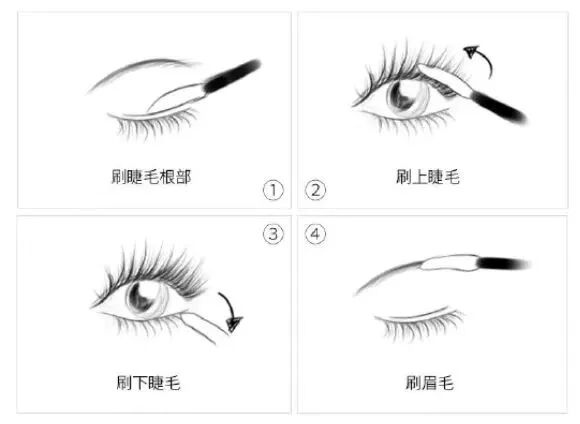 刷睫毛根部

①

②

刷上睫毛

③

刷下睫毛

④

刷眉毛