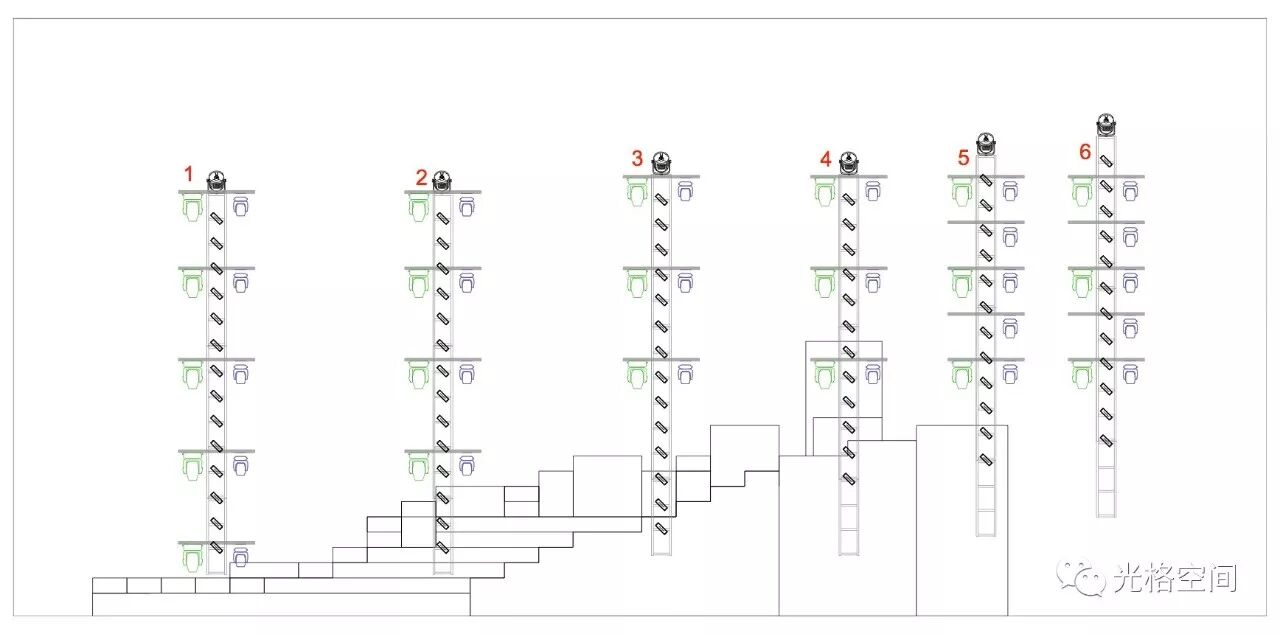 1
2
3
4
5
6
光格空间