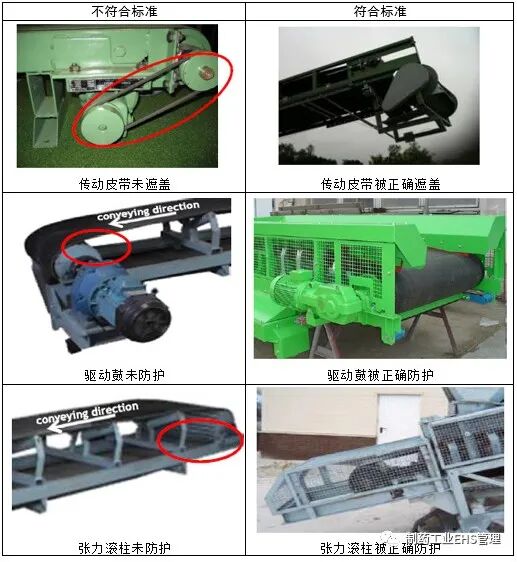 | 不符合标准 | 符合标准 |
|---|---|
| 传动皮带未遮盖 | 传动皮带被正确遮盖 |
| conveying direction 驱动鼓未防护 | 驱动鼓被正确防护 |
| conveying direction 张力滚柱未防护 | 张力滚柱被正确防护 |

制药工业EHS管理