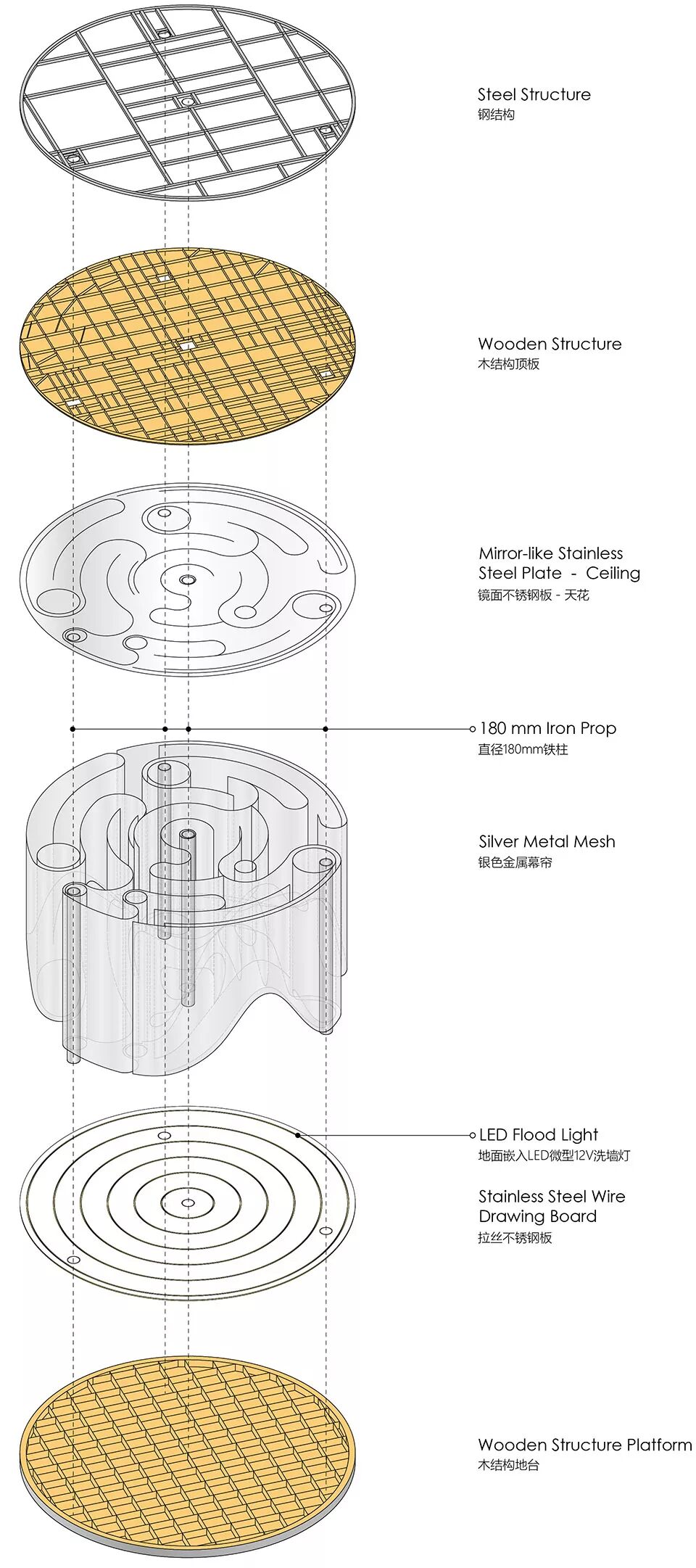 Steel Structure
钢结构

Wooden Structure
木结构顶板

Mirror-like Stainless Steel Plate - Ceiling
镜面不锈钢板 - 天花

180 mm Iron Prop
直径180mm铁柱

Silver Metal Mesh
银色金属幕帘

LED Flood Light
地面嵌入LED微型12V洗墙灯

Stainless Steel Wire Drawing Board
拉丝不锈钢板

Wooden Structure Platform
木结构地台