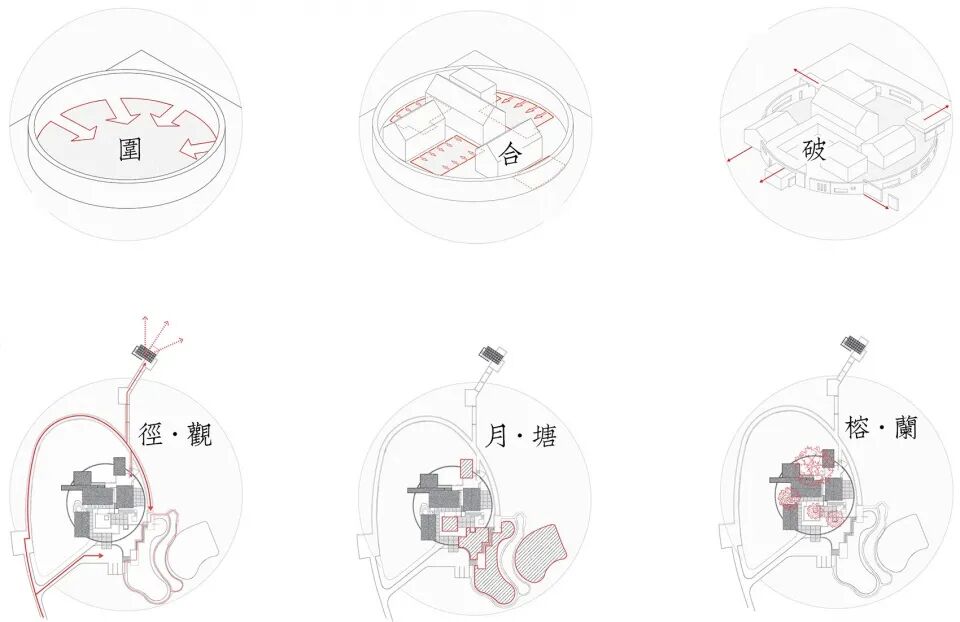 圍

合

破

徑·觀

月·塘

榕·蘭