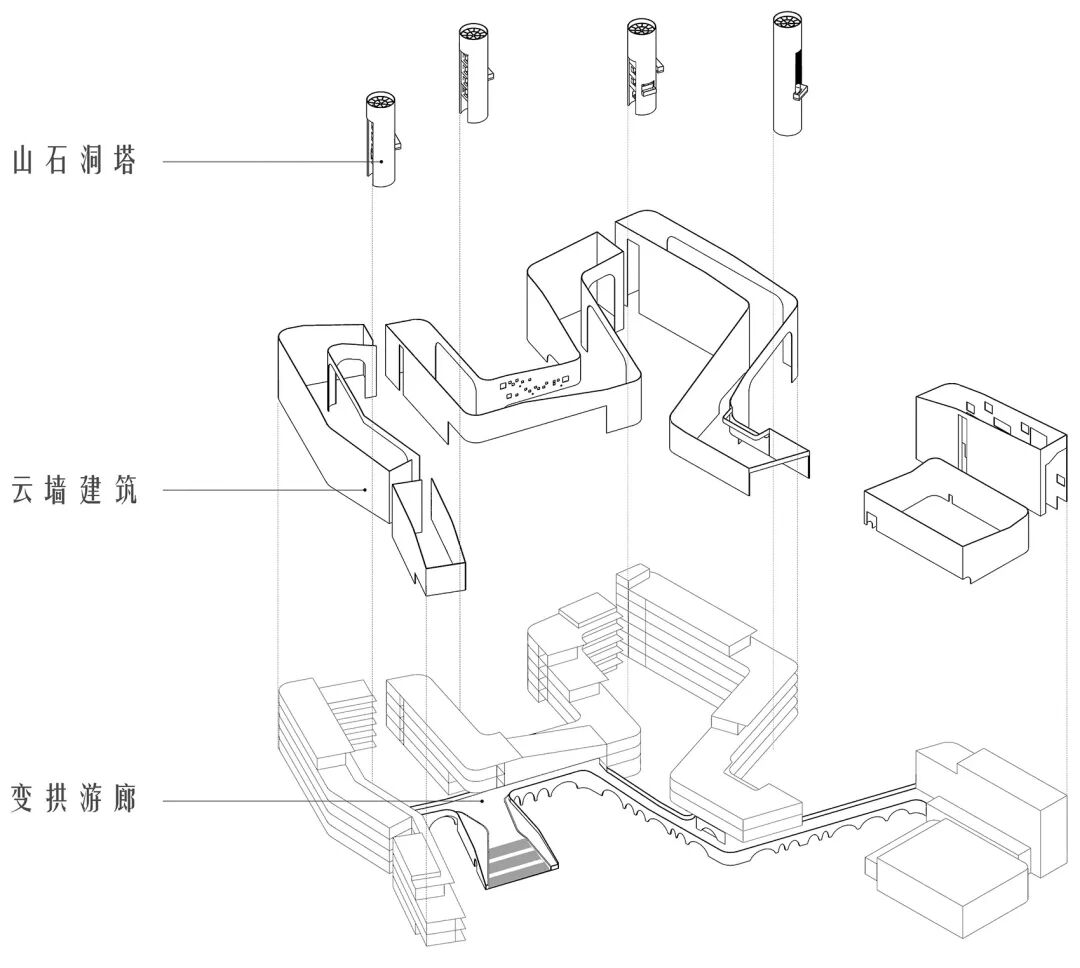 山石洞塔

云墙建筑

变拱游廊