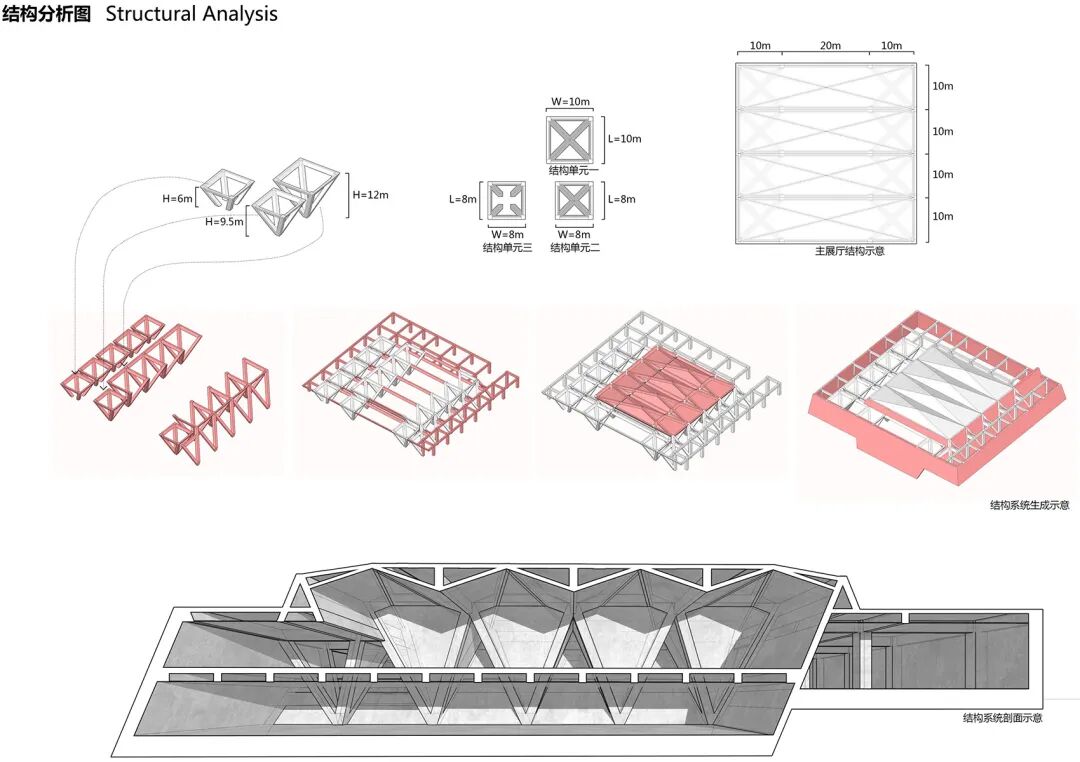 结构分析图 Structural Analysis

H=6m
H=9.5m
H=12m

W=10m
L=10m
结构单元一

L=8m
W=8m
结构单元三

L=8m
W=8m
结构单元二

10m 20m 10m
10m
10m
10m
10m
主展厅结构示意

结构系统生成示意

结构系统剖面示意