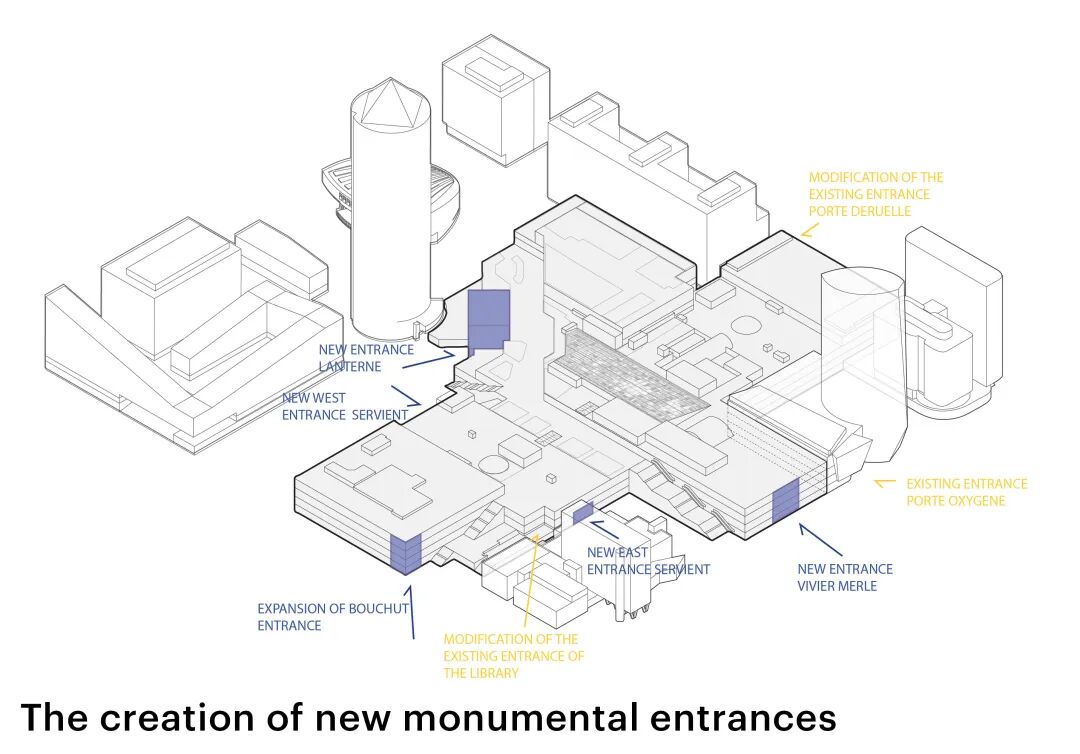 MODIFICATION OF THE EXISTING ENTRANCE PORTE DERUELLE

NEW ENTRANCE LANTERNE

NEW WEST ENTRANCE SERVIENT

EXISTING ENTRANCE PORTE OXYGENE

NEW EAST ENTRANCE SERVIENT

NEW ENTRANCE VIVIER MERLE

EXPANSION OF BOUCHUT ENTRANCE

MODIFICATION OF THE EXISTING ENTRANCE OF THE LIBRARY

The creation of new monumental entrances