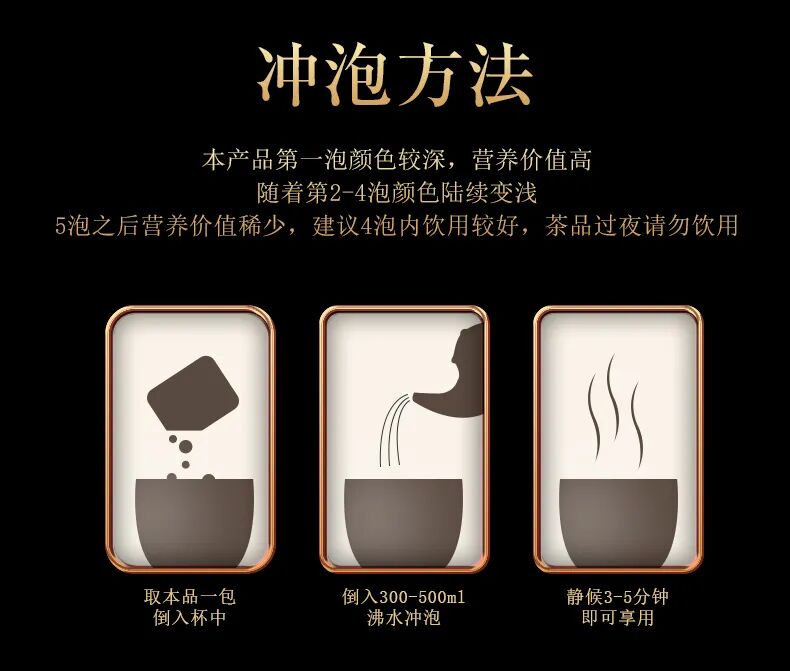 冲泡方法

本产品第一泡颜色较深，营养价值高
随着第2-4泡颜色陆续变浅
5泡之后营养价值稀少，建议4泡内饮用较好，茶品过夜请勿饮用

取本品一包
倒入杯中

倒入300-500ml
沸水冲泡

静候3-5分钟
即可享用